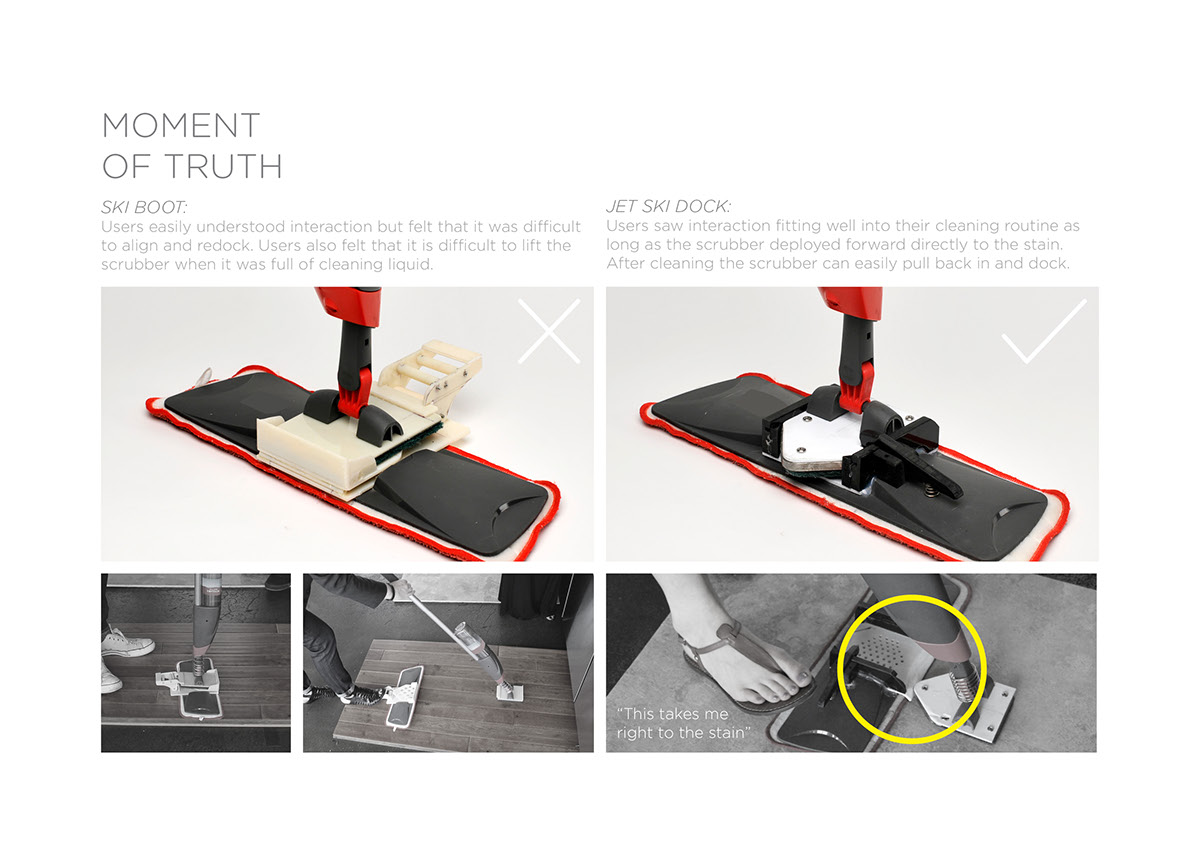 MOMENT
OF TRUTH

SKI BOOT:
Users easily understood interaction but felt that it was difficult to align and redock. Users also felt that it is difficult to lift the scrubber when it was full of cleaning liquid.

JET SKI DOCK:
Users saw interaction fitting well into their cleaning routine as long as the scrubber deployed forward directly to the stain. After cleaning the scrubber can easily pull back in and dock.

"This takes me right to the stain"