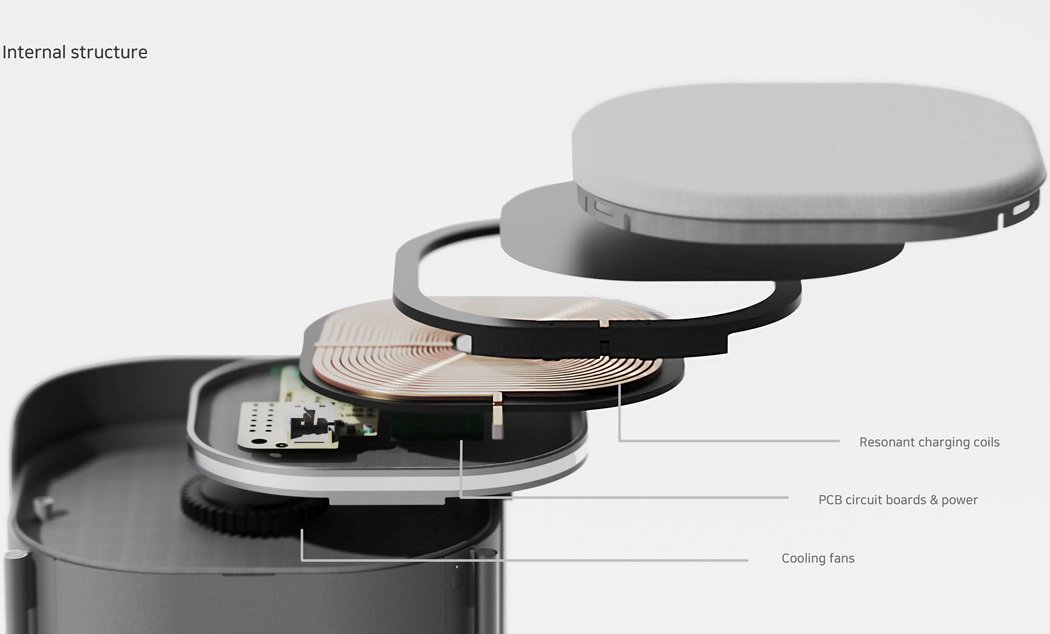 Internal structure

Resonant charging coils

PCB circuit boards & power

Cooling fans