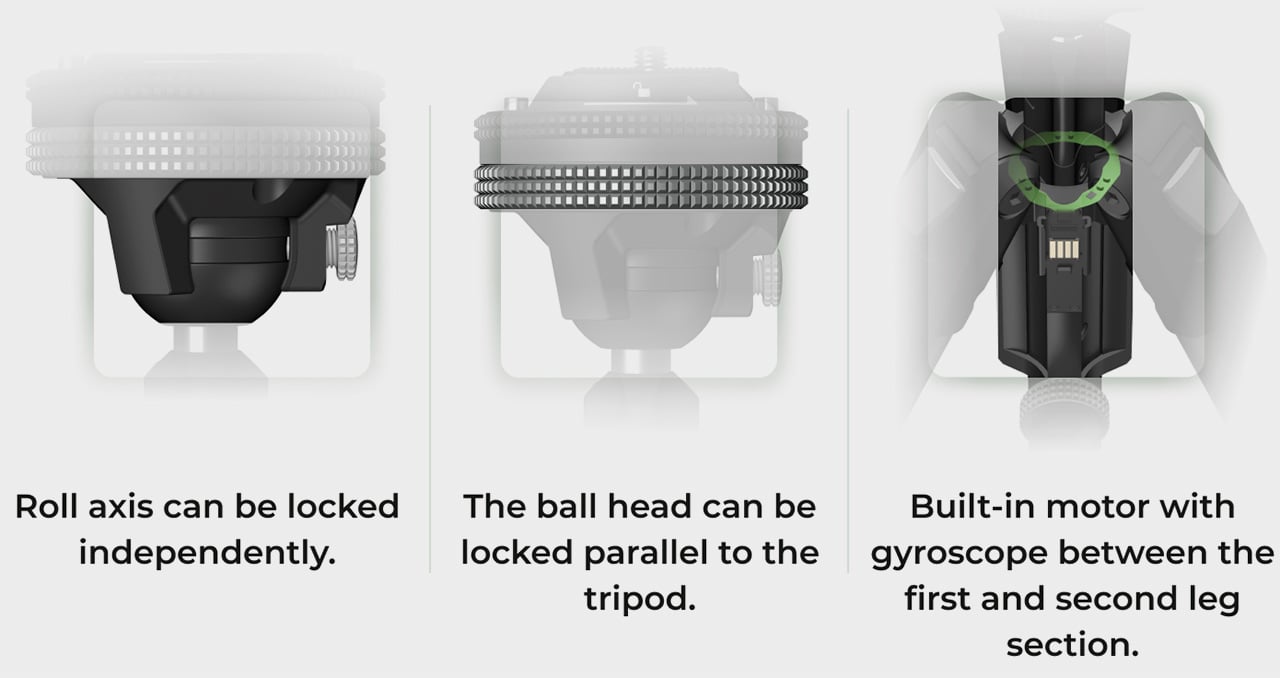 Roll axis can be locked independently.

The ball head can be locked parallel to the tripod.

Built-in motor with gyroscope between the first and second leg section.