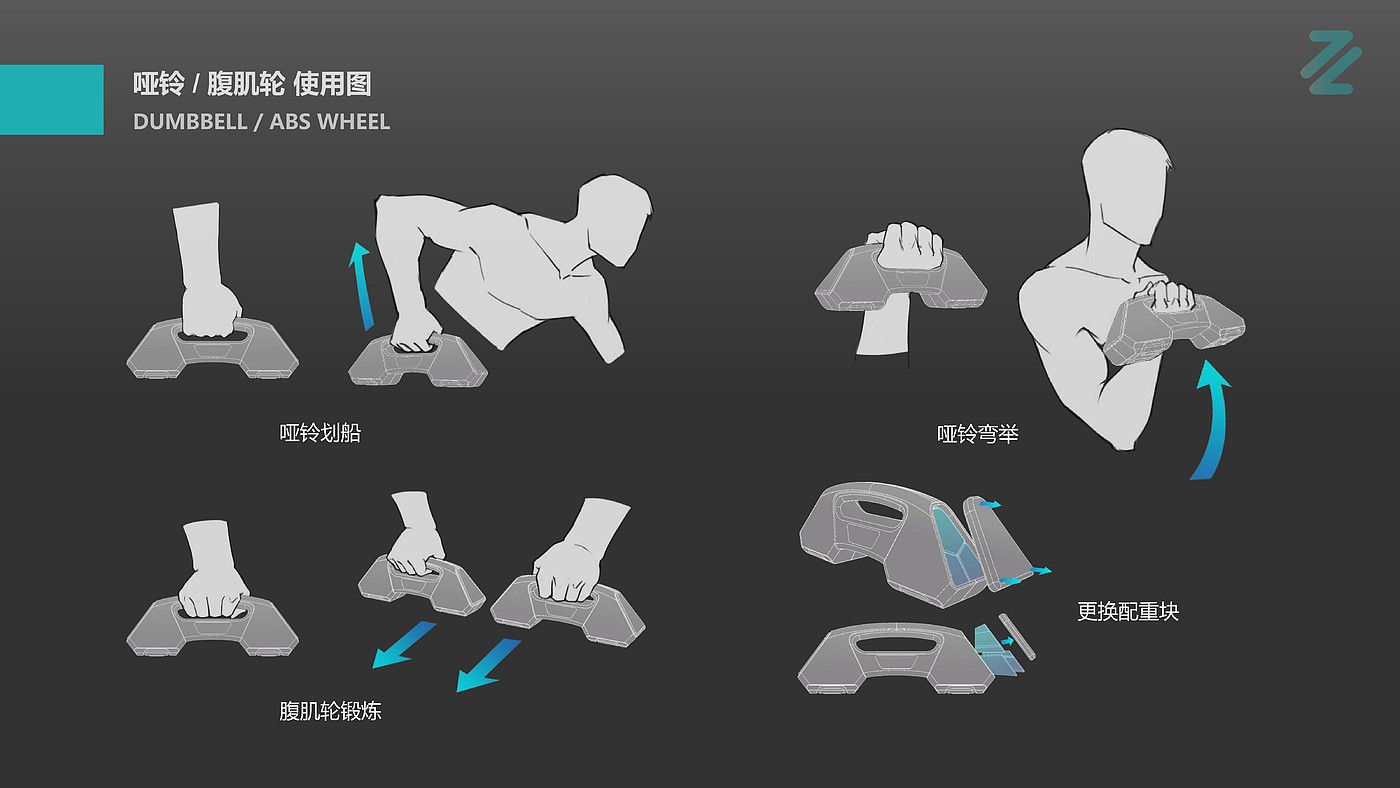 哑铃 / 腹肌轮 使用图
DUMBBELL / ABS WHEEL

哑铃划船

哑铃弯举

腹肌轮锻炼

更换配重块