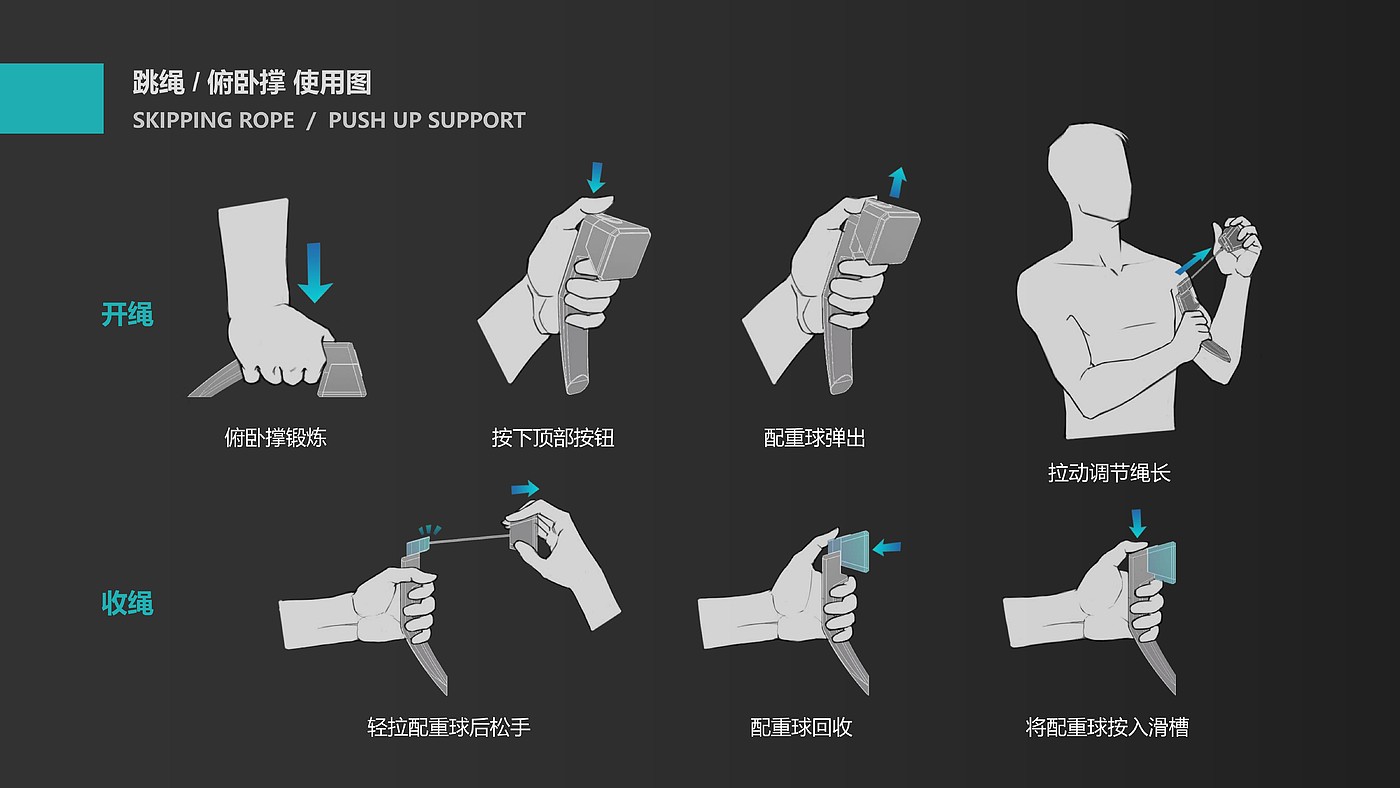 跳绳 / 俯卧撑 使用图
SKIPPING ROPE / PUSH UP SUPPORT

开绳

俯卧撑锻炼

按下顶部按钮

配重球弹出

拉动调节绳长

收绳

轻拉配重球后松手

配重球回收

将配重球按入滑槽