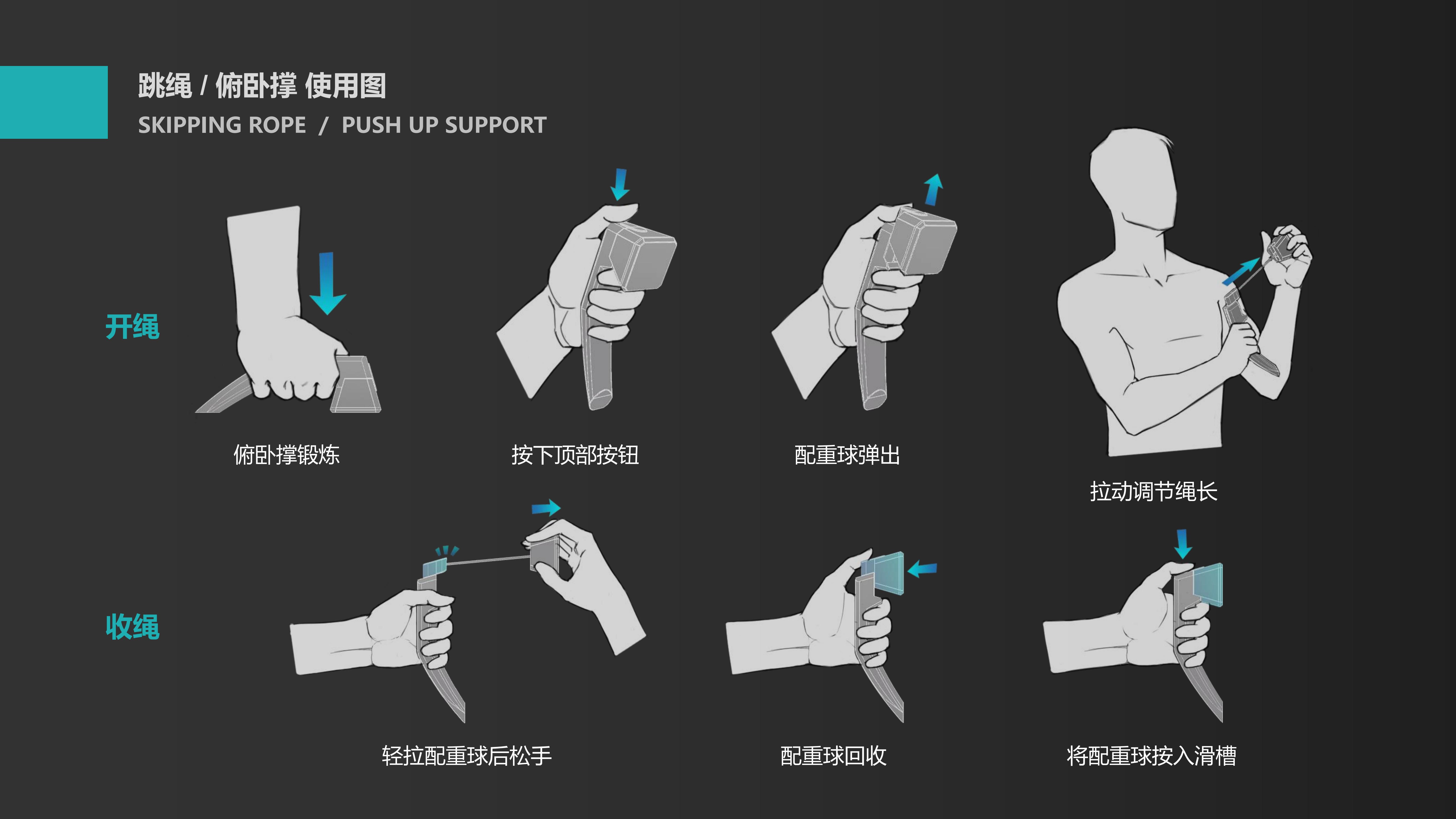 跳绳 / 俯卧撑 使用图
SKIPPING ROPE / PUSH UP SUPPORT

开绳

俯卧撑锻炼

按下顶部按钮

配重球弹出

拉动调节绳长

收绳

轻拉配重球后松手

配重球回收

将配重球按入滑槽