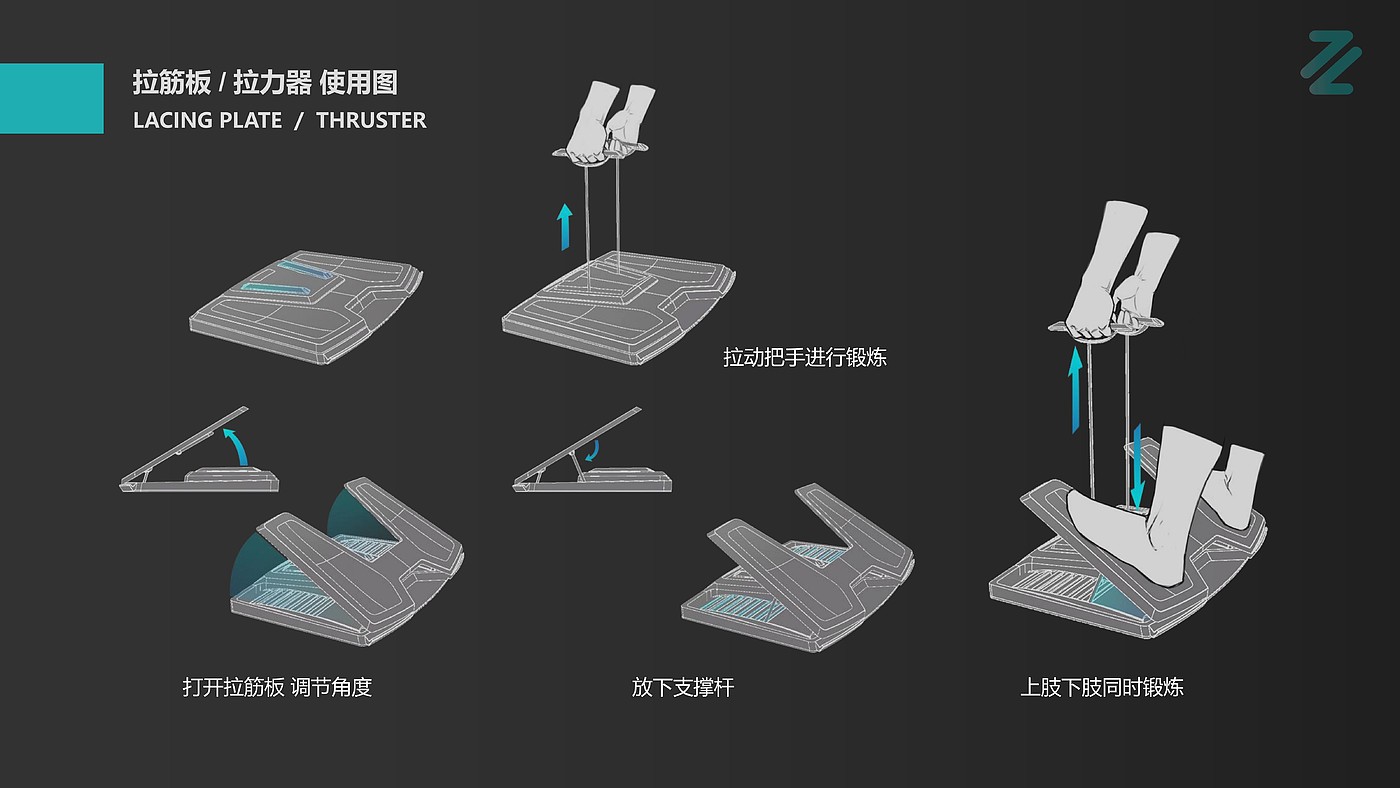 拉筋板 / 拉力器 使用图
LACING PLATE / THRUSTER

拉动把手进行锻炼

打开拉筋板 调节角度

放下支撑杆

上肢下肢同时锻炼