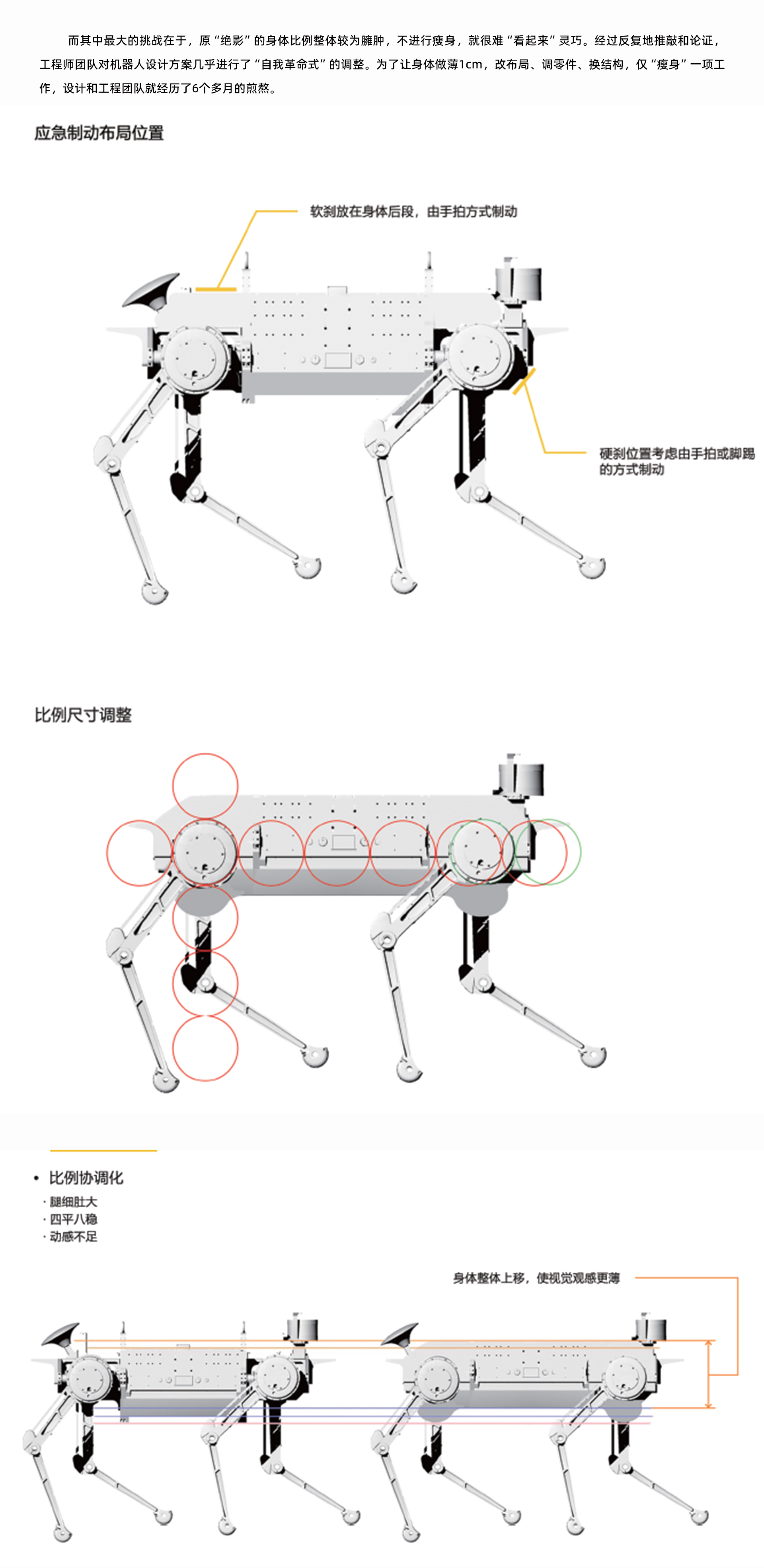 而其中最大的挑战在于，原“绝影”的身体比例整体较为臃肿，不进行瘦身，就很难“看起来”灵巧。经过反复地推敲和论证，工程师团队对机器人设计方案几乎进行了“自我革命式”的调整。为了让身体做薄1cm，改布局、调零件、换结构，仅“瘦身”一项工作，设计和工程团队就经历了6个多月的煎熬。

应急制动布局位置

软刹放在身体后段，由手拍方式制动

硬刹位置考虑由手拍或脚踢的方式制动

比例尺寸调整

• 比例协调化
· 腿细肚大
· 四平八稳
· 动感不足

身体整体上移，使视觉观感更薄