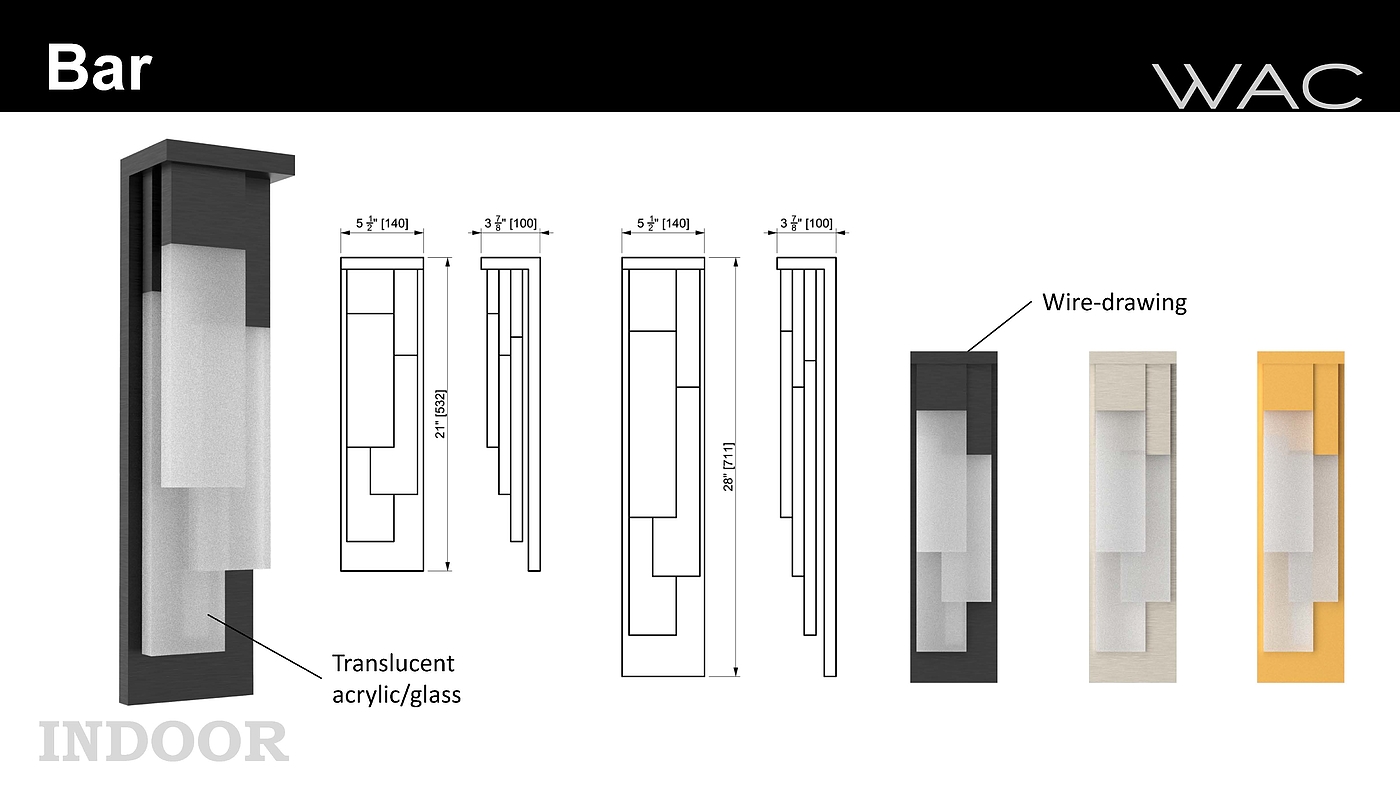 Bar

WAC

$5\frac{1}{2}$" [140]

$3\frac{7}{8}$" [100]

21" [532]

$5\frac{1}{2}$" [140]

$3\frac{7}{8}$" [100]

28" [711]

Wire-drawing

Translucent acrylic/glass

INDOOR