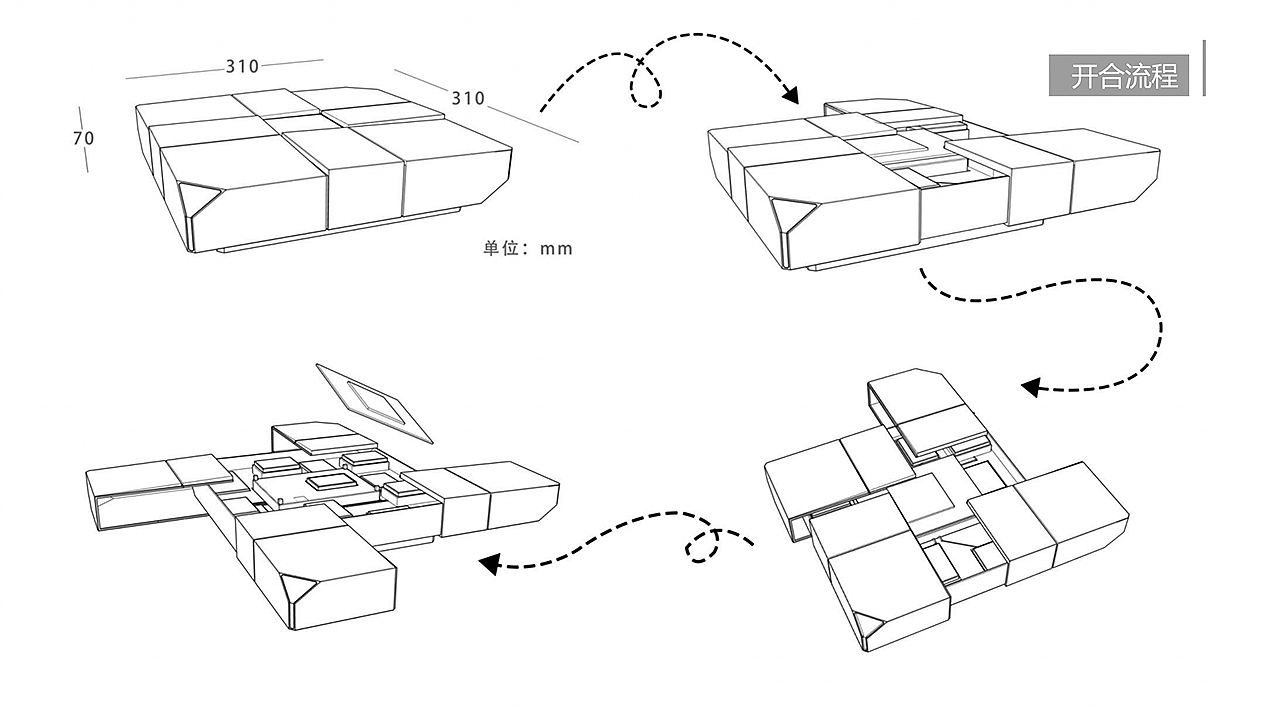 开合流程

310

310

70

单位：mm