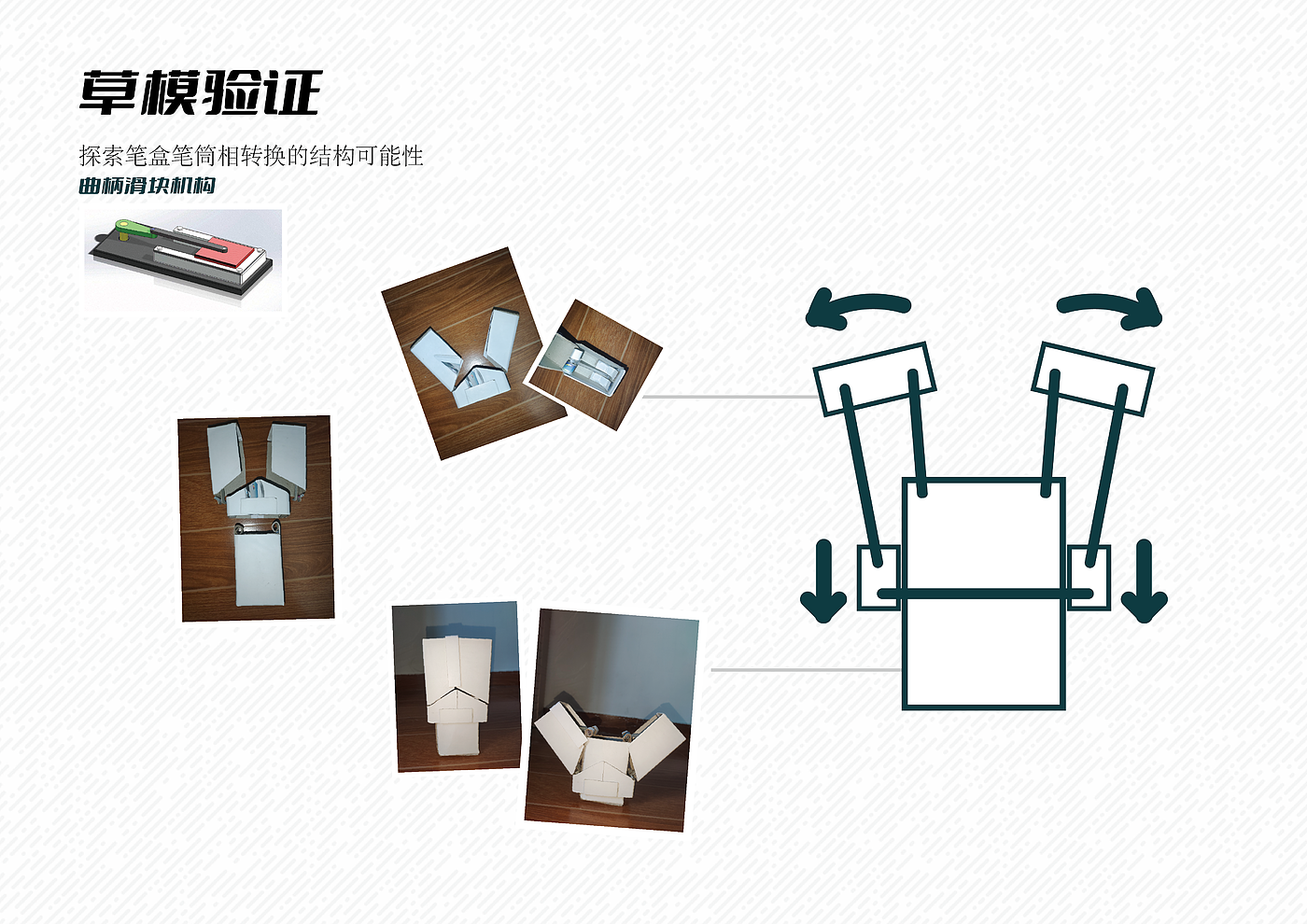 草模验证

探索笔盒笔筒相转换的结构可能性

曲柄滑块机构