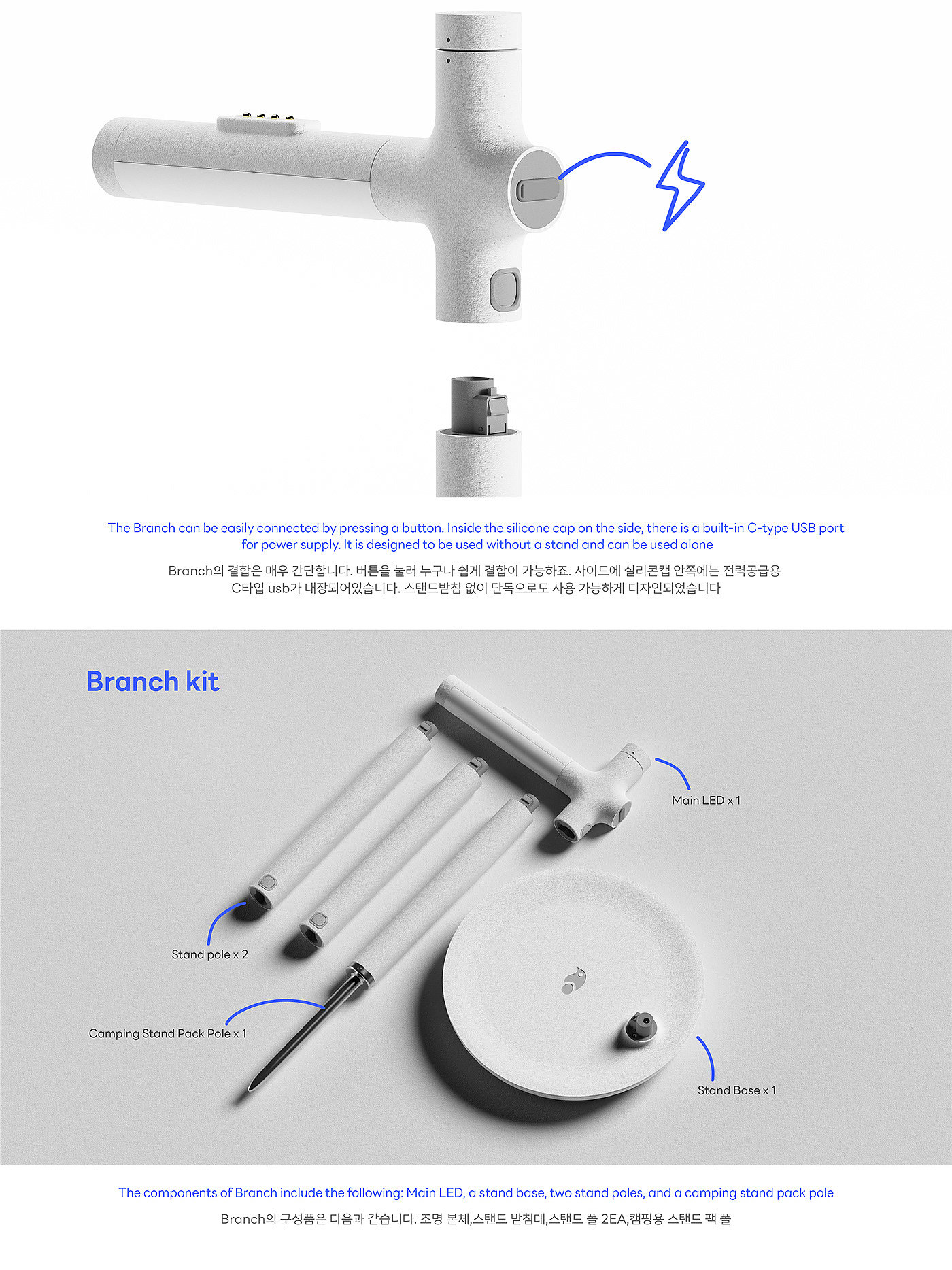 The Branch can be easily connected by pressing a button. Inside the silicone cap on the side, there is a built-in C-type USB port for power supply. It is designed to be used without a stand and can be used alone

Branch의 결합은 매우 간단합니다. 버튼을 눌러 누구나 쉽게 결합이 가능하죠. 사이드에 실리콘캡 안쪽에는 전력공급용 C타입 usb가 내장되어있습니다. 스탠드받침 없이 단독으로도 사용 가능하게 디자인되었습니다

Branch kit

Main LED x 1

Stand pole x 2

Camping Stand Pack Pole x 1

Stand Base x 1

The components of Branch include the following: Main LED, a stand base, two stand poles, and a camping stand pack pole

Branch의 구성품은 다음과 같습니다. 조명 본체,스탠드 받침대,스탠드 폴 2EA,캠핑용 스탠드 팩 폴