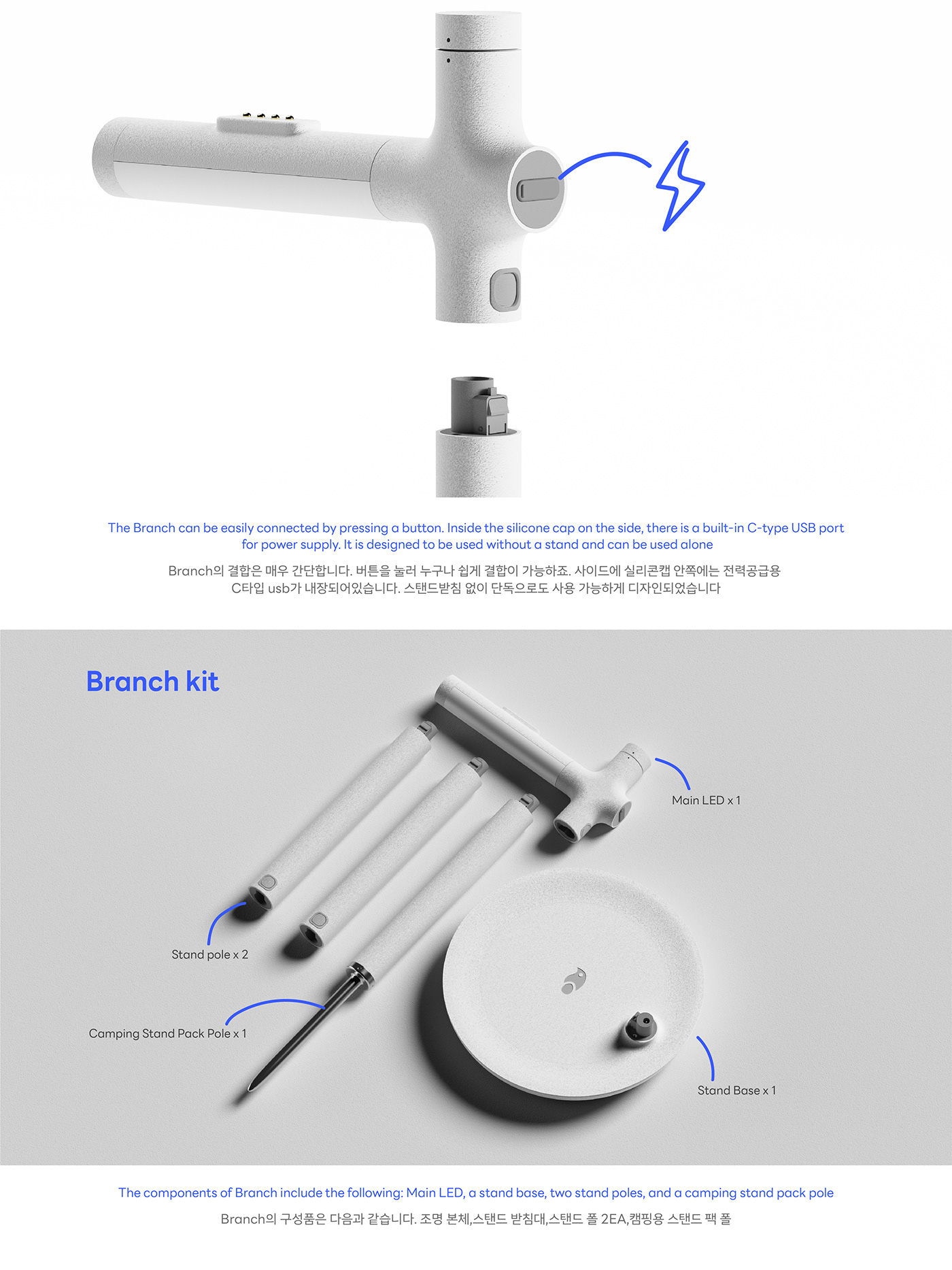 The Branch can be easily connected by pressing a button. Inside the silicone cap on the side, there is a built-in C-type USB port for power supply. It is designed to be used without a stand and can be used alone

Branch의 결합은 매우 간단합니다. 버튼을 눌러 누구나 쉽게 결합이 가능하죠. 사이드에 실리콘캡 안쪽에는 전력공급용 C타입 usb가 내장되어있습니다. 스탠드받침 없이 단독으로도 사용 가능하게 디자인되었습니다

Branch kit

Main LED x 1

Stand pole x 2

Camping Stand Pack Pole x 1

Stand Base x 1

The components of Branch include the following: Main LED, a stand base, two stand poles, and a camping stand pack pole

Branch의 구성품은 다음과 같습니다. 조명 본체,스탠드 받침대,스탠드 폴 2EA,캠핑용 스탠드 팩 폴