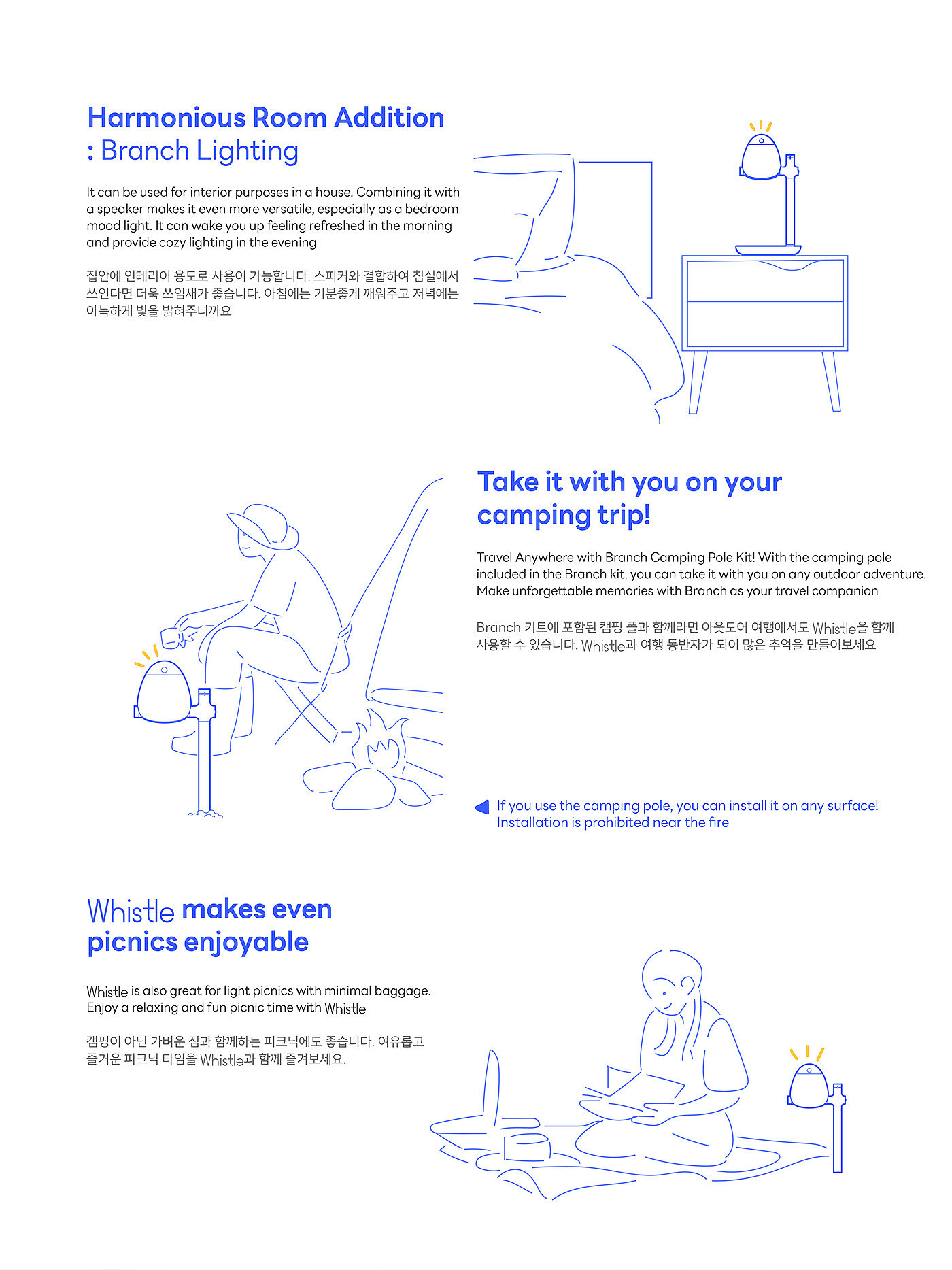 Harmonious Room Addition
: Branch Lighting

It can be used for interior purposes in a house. Combining it with a speaker makes it even more versatile, especially as a bedroom mood light. It can wake you up feeling refreshed in the morning and provide cozy lighting in the evening

집안에 인테리어 용도로 사용이 가능합니다. 스피커와 결합하여 침실에서 쓰인다면 더욱 쓰임새가 좋습니다. 아침에는 기분좋게 깨워주고 저녁에는 아늑하게 빛을 밝혀주니까요

Take it with you on your camping trip!

Travel Anywhere with Branch Camping Pole Kit! With the camping pole included in the Branch kit, you can take it with you on any outdoor adventure. Make unforgettable memories with Branch as your travel companion

Branch 키트에 포함된 캠핑 폴과 함께라면 아웃도어 여행에서도 Whistle을 함께 사용할 수 있습니다. Whistle과 여행 동반자가 되어 많은 추억을 만들어보세요

If you use the camping pole, you can install it on any surface! Installation is prohibited near the fire

Whistle makes even picnics enjoyable

Whistle is also great for light picnics with minimal baggage. Enjoy a relaxing and fun picnic time with Whistle

캠핑이 아닌 가벼운 짐과 함께하는 피크닉에도 좋습니다. 여유롭고 즐거운 피크닉 타임을 Whistle과 함께 즐겨보세요.