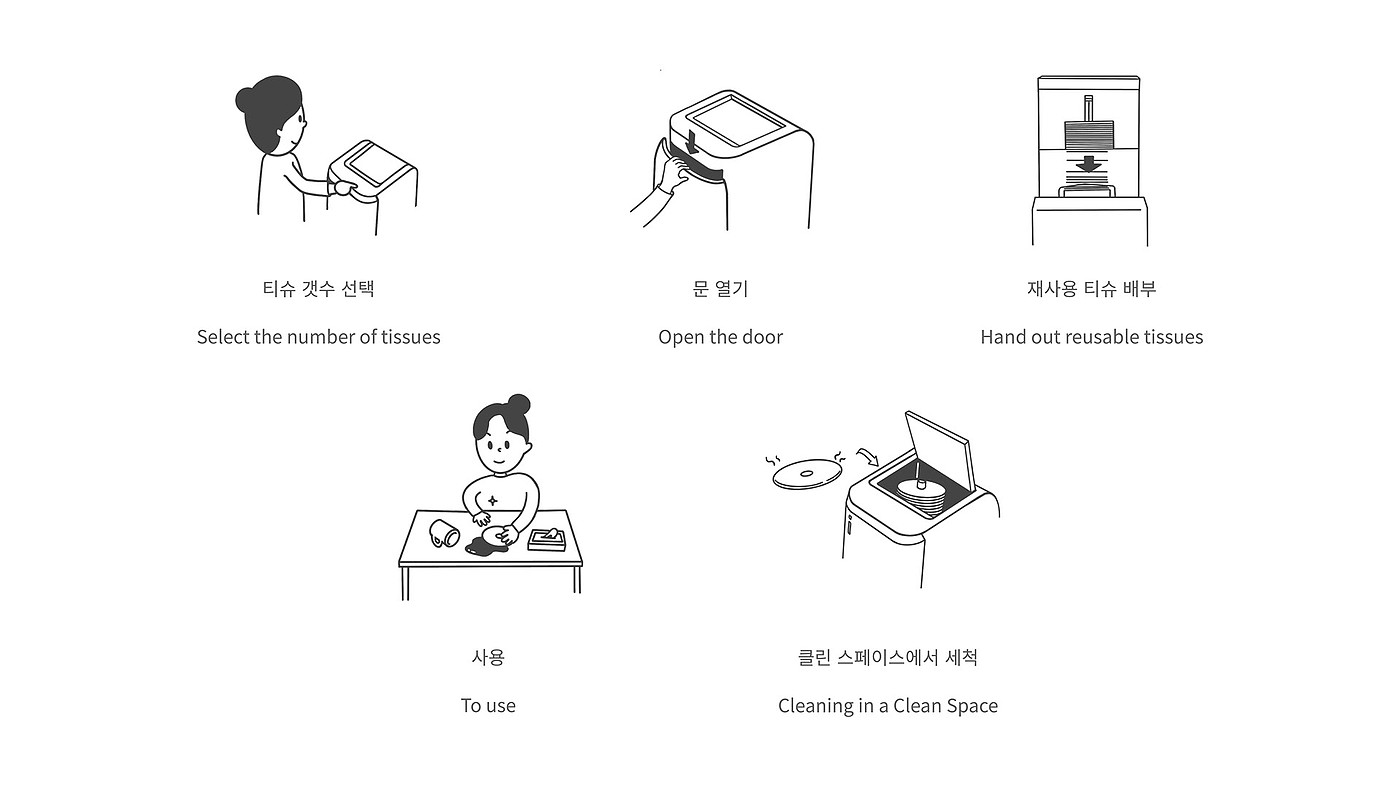 티슈 갯수 선택

Select the number of tissues

문 열기

Open the door

재사용 티슈 배부

Hand out reusable tissues

사용

To use

클린 스페이스에서 세척

Cleaning in a Clean Space