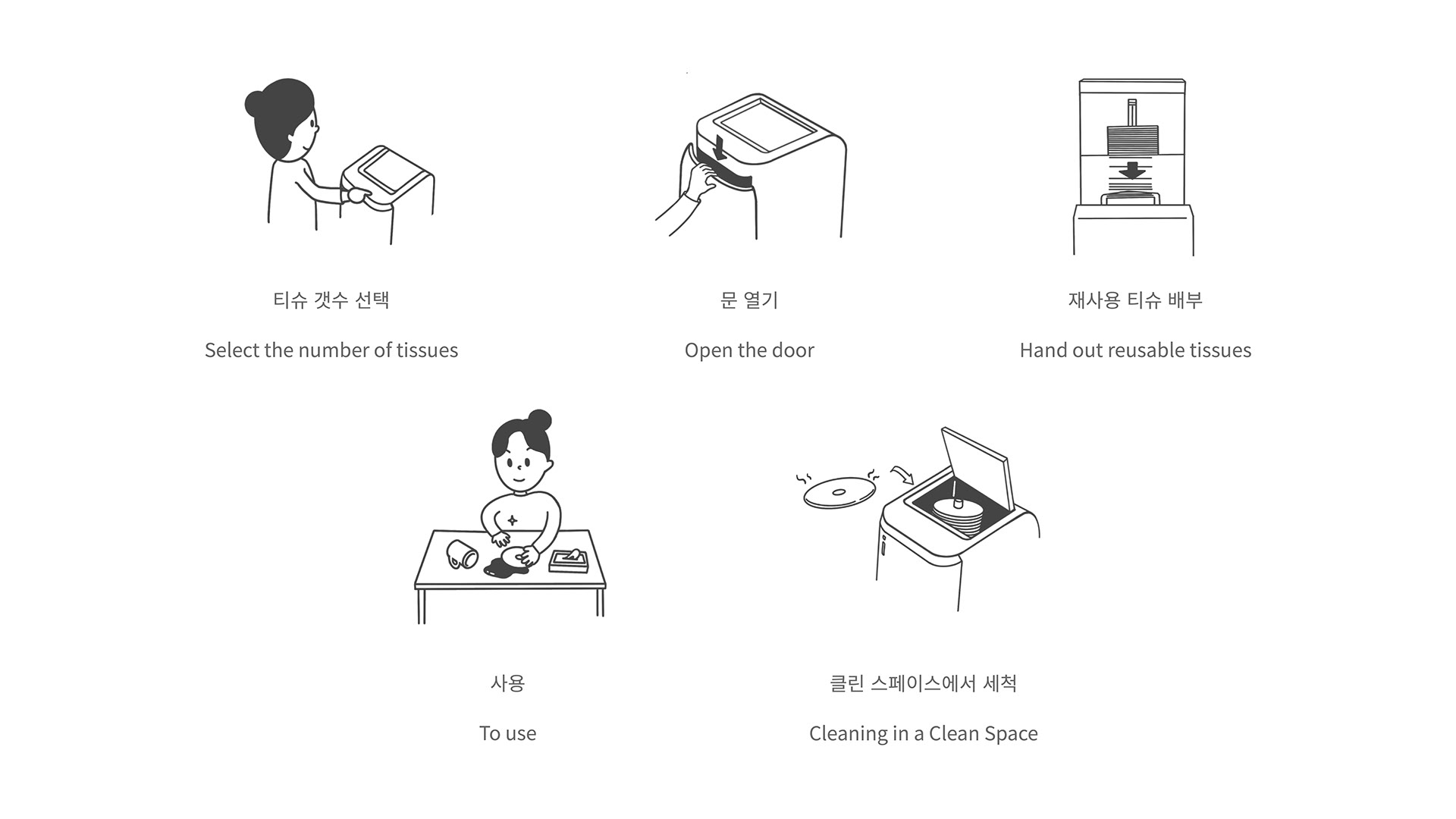 티슈 갯수 선택

Select the number of tissues

문 열기

Open the door

재사용 티슈 배부

Hand out reusable tissues

사용

To use

클린 스페이스에서 세척

Cleaning in a Clean Space