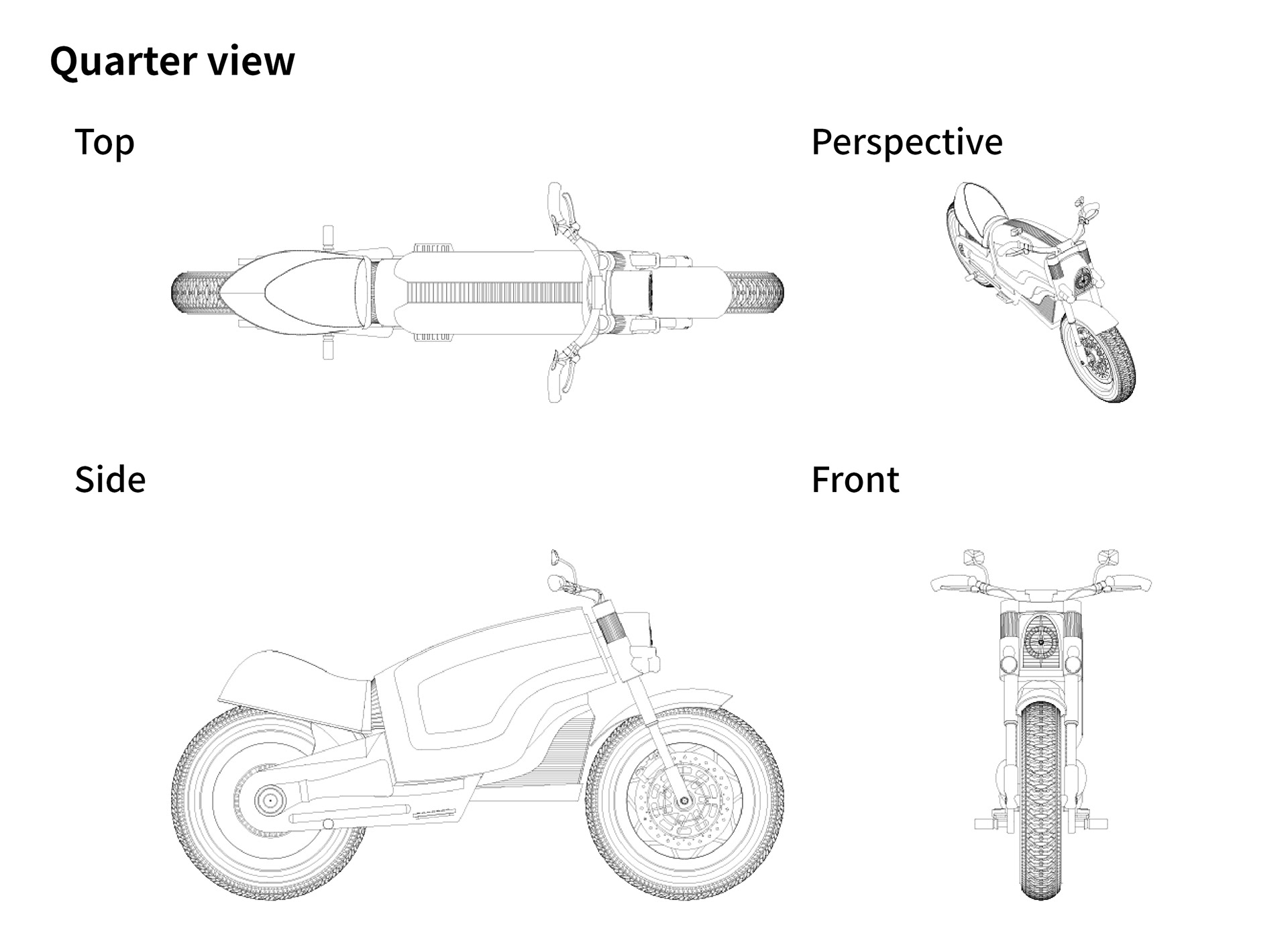 Quarter view

Top

Perspective

Side

Front