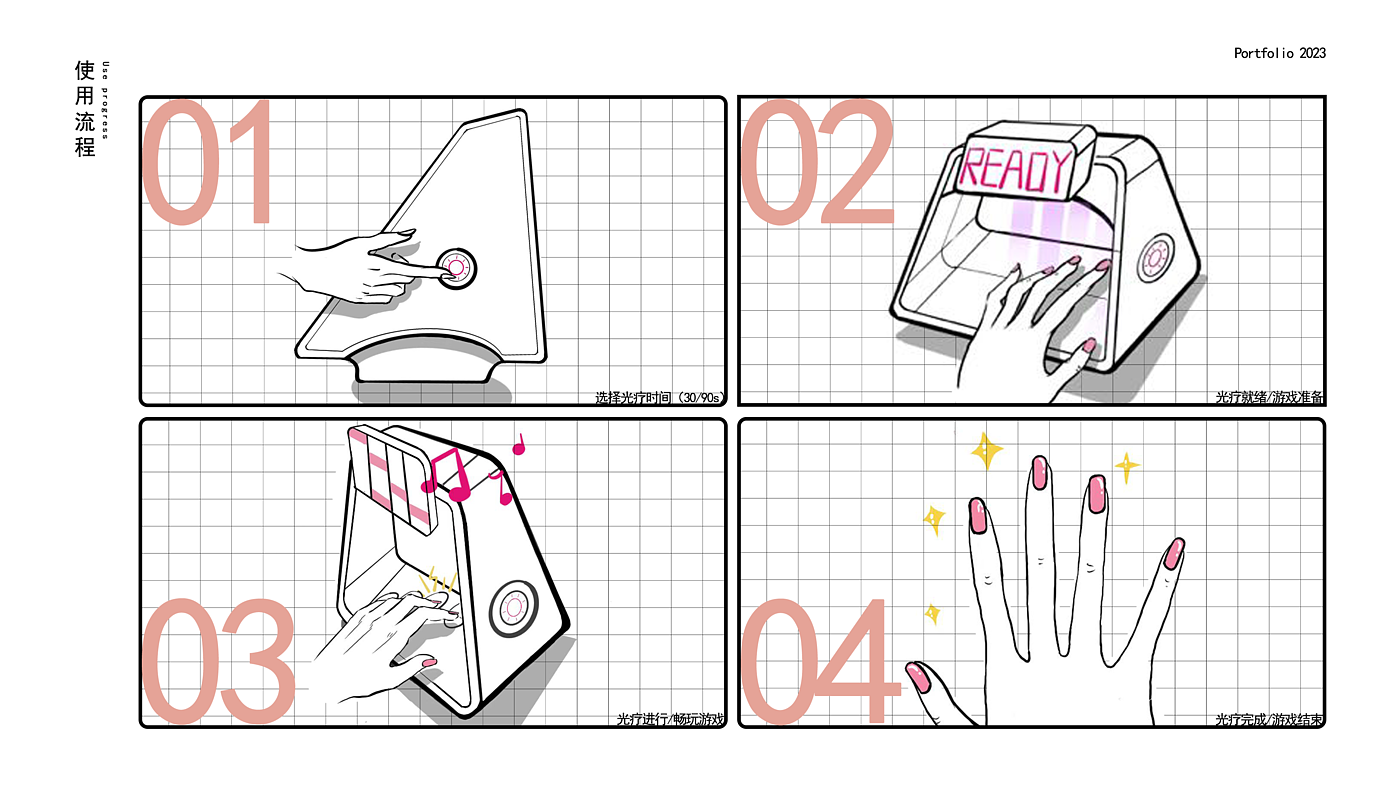 使用流程

Use progress

Portfolio 2023

01

选择光疗时间（30/90s）

02

READY

光疗就绪/游戏准备

03

光疗进行/畅玩游戏

04

光疗完成/游戏结束