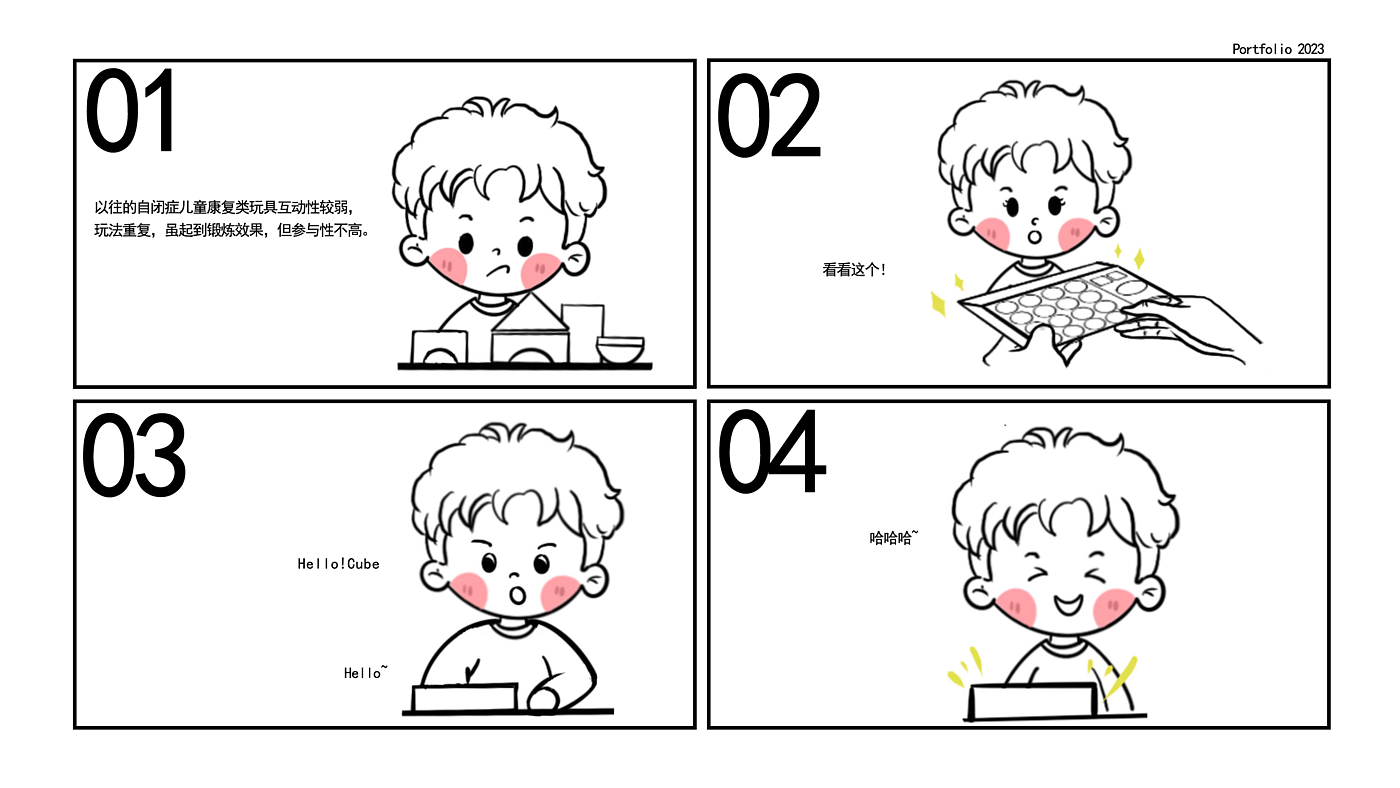 Portfolio 2023

01

以往的自闭症儿童康复类玩具互动性较弱，玩法重复，虽起到锻炼效果，但参与性不高。

02

看看这个！

03

Hello!Cube

Hello~

04

哈哈哈~