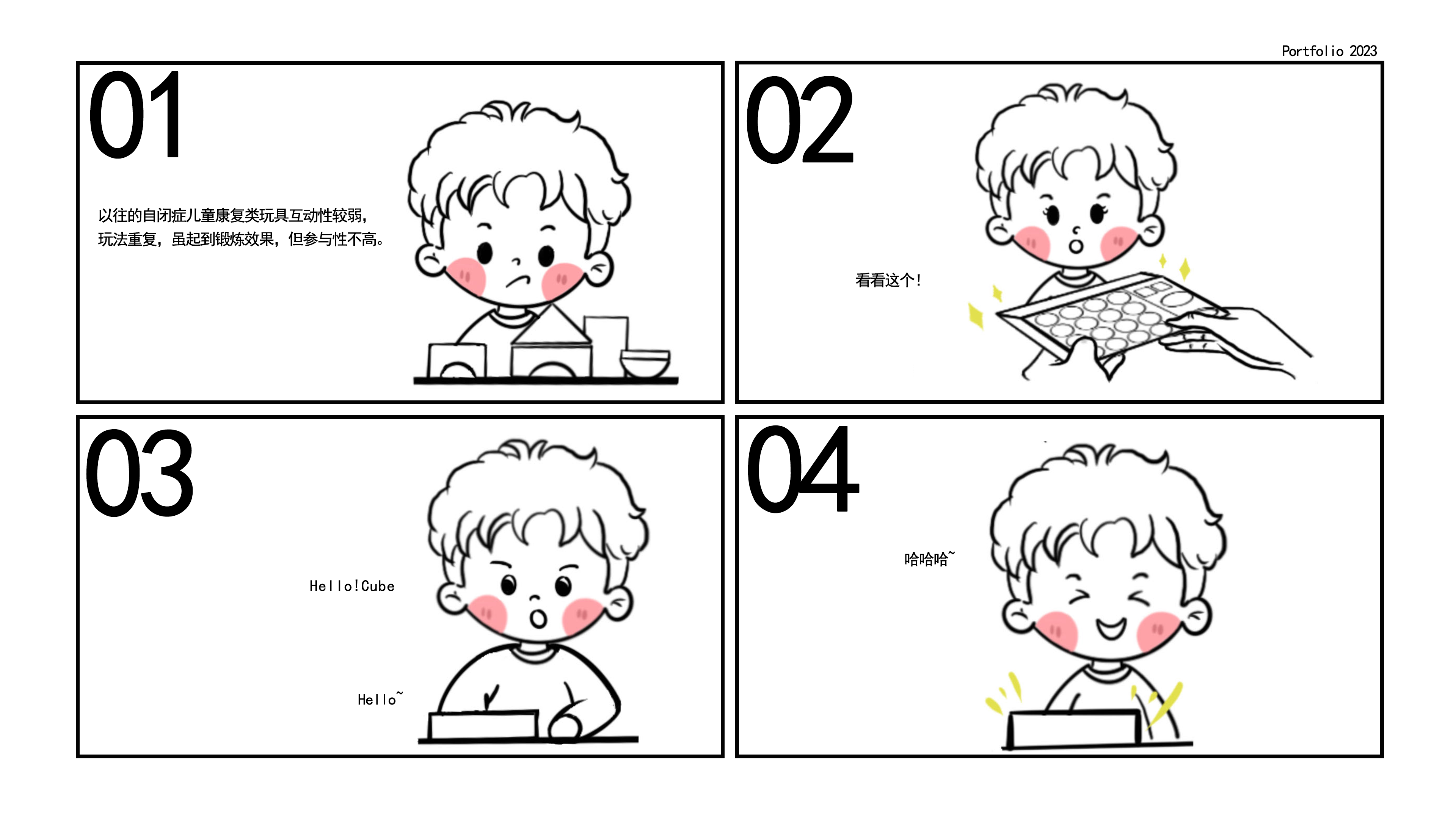 Portfolio 2023

01

以往的自闭症儿童康复类玩具互动性较弱，玩法重复，虽起到锻炼效果，但参与性不高。

02

看看这个！

03

Hello!Cube

Hello~

04

哈哈哈~