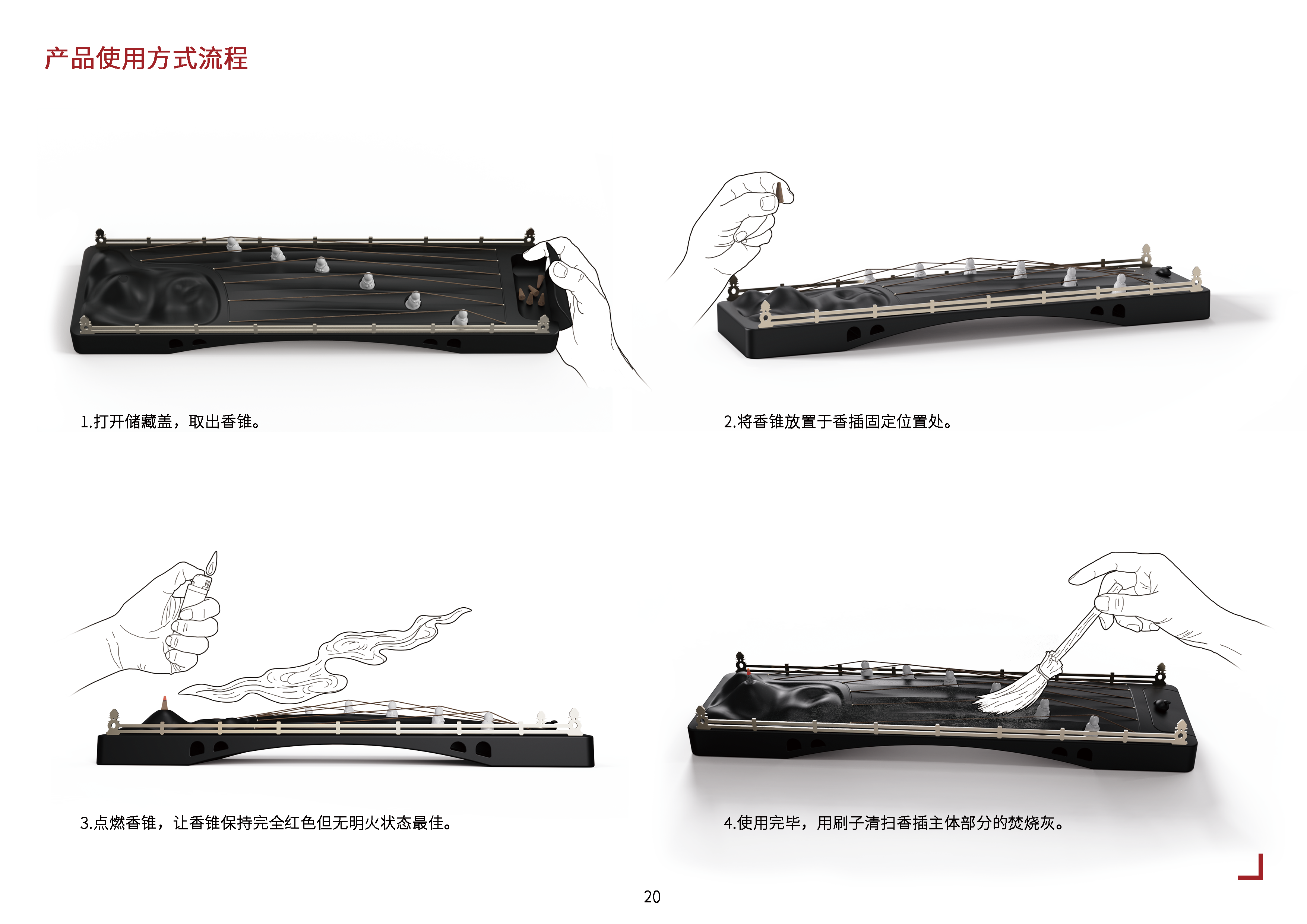 产品使用方式流程

1.打开储藏盖，取出香锥。

2.将香锥放置于香插固定位置处。

3.点燃香锥，让香锥保持完全红色但无明火状态最佳。

4.使用完毕，用刷子清扫香插主体部分的焚烧灰。

20