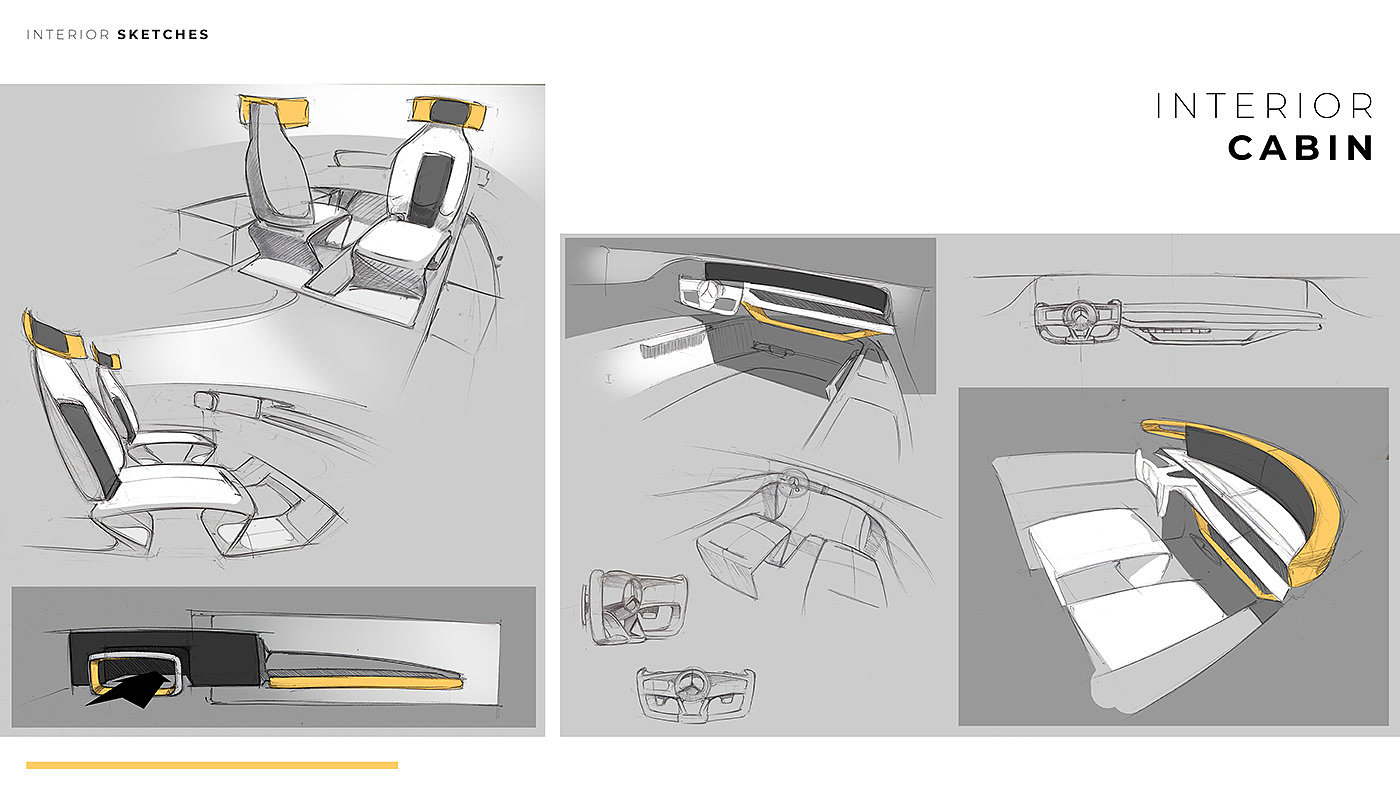 INTERIOR SKETCHES

INTERIOR
CABIN