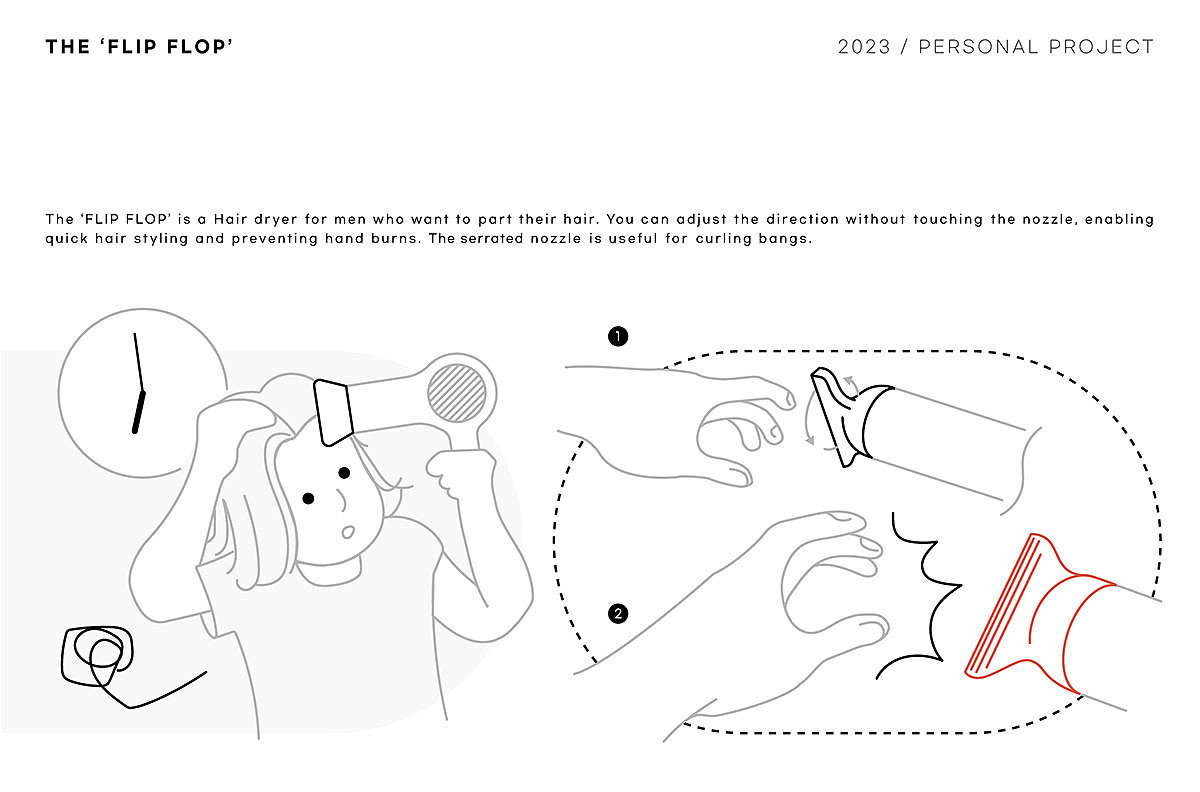 THE 'FLIP FLOP'

2023 / PERSONAL PROJECT

The 'FLIP FLOP' is a Hair dryer for men who want to part their hair. You can adjust the direction without touching the nozzle, enabling quick hair styling and preventing hand burns. The serrated nozzle is useful for curling bangs.

1

2