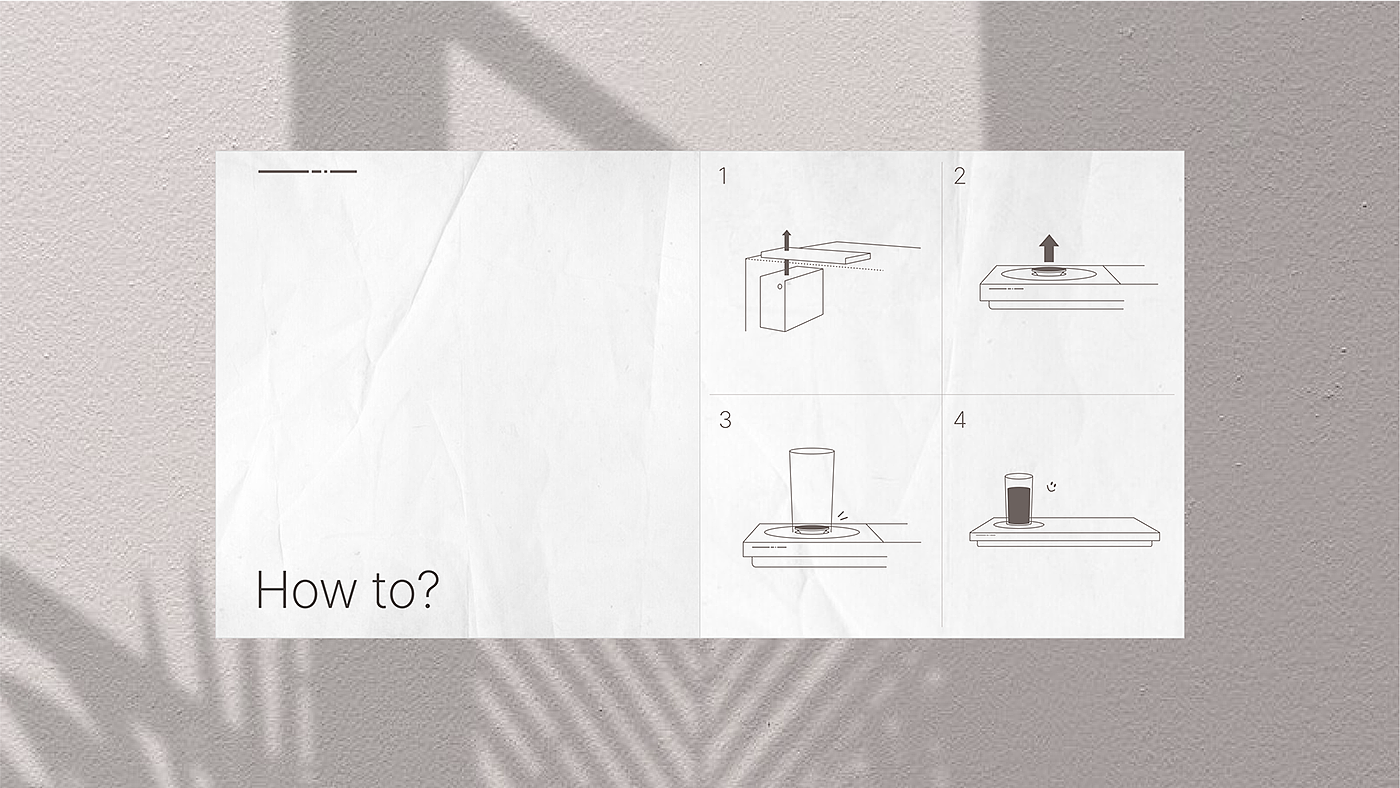 How to?

1

2

3

4