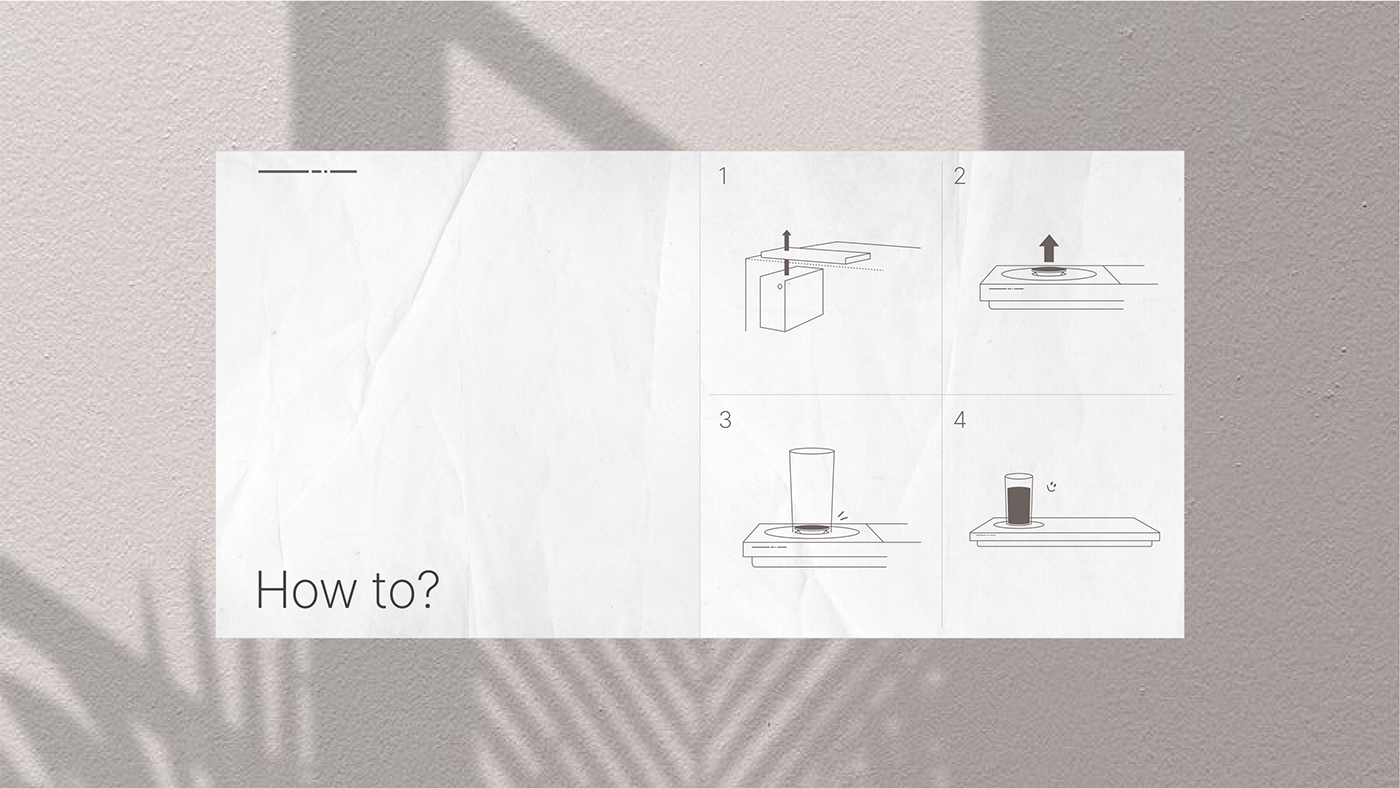 How to?

1

2

3

4