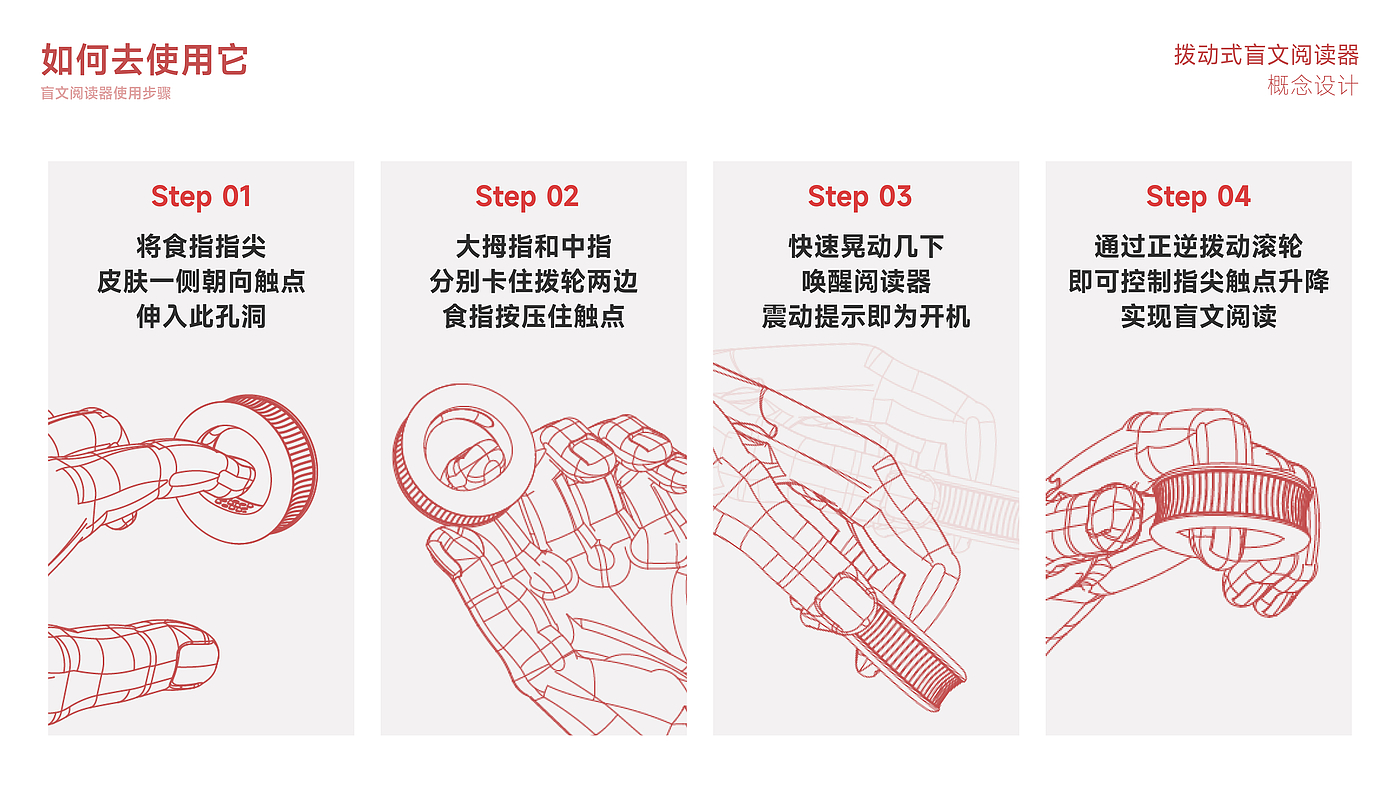 如何去使用它
盲文阅读器使用步骤

拨动式盲文阅读器
概念设计

Step 01
将食指指尖
皮肤一侧朝向触点
伸入此孔洞

Step 02
大拇指和中指
分别卡住拨轮两边
食指按压住触点

Step 03
快速晃动几下
唤醒阅读器
震动提示即为开机

Step 04
通过正逆拨动滚轮
即可控制指尖触点升降
实现盲文阅读