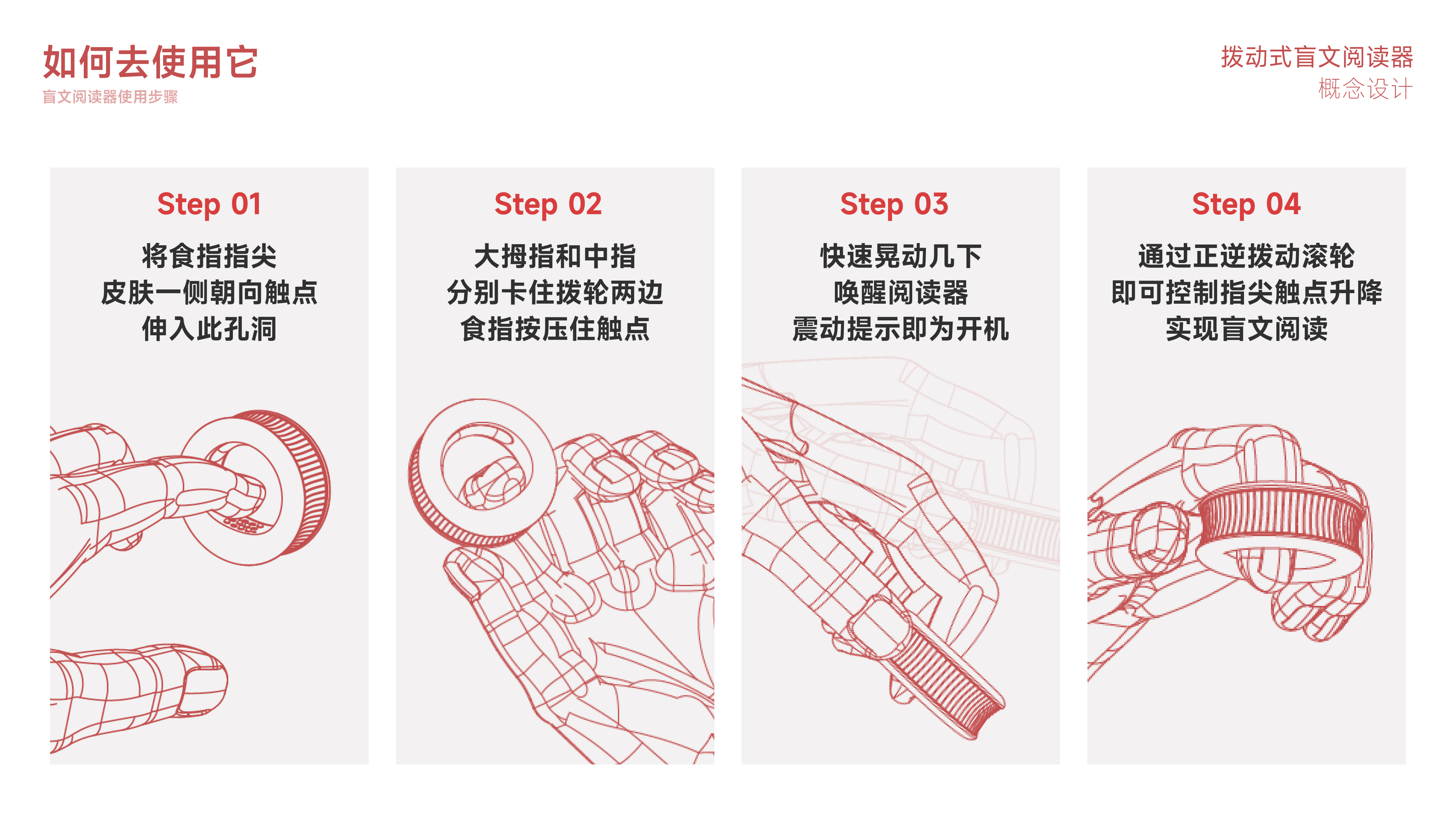 如何去使用它
盲文阅读器使用步骤

拨动式盲文阅读器
概念设计

Step 01
将食指指尖
皮肤一侧朝向触点
伸入此孔洞

Step 02
大拇指和中指
分别卡住拨轮两边
食指按压住触点

Step 03
快速晃动几下
唤醒阅读器
震动提示即为开机

Step 04
通过正逆拨动滚轮
即可控制指尖触点升降
实现盲文阅读