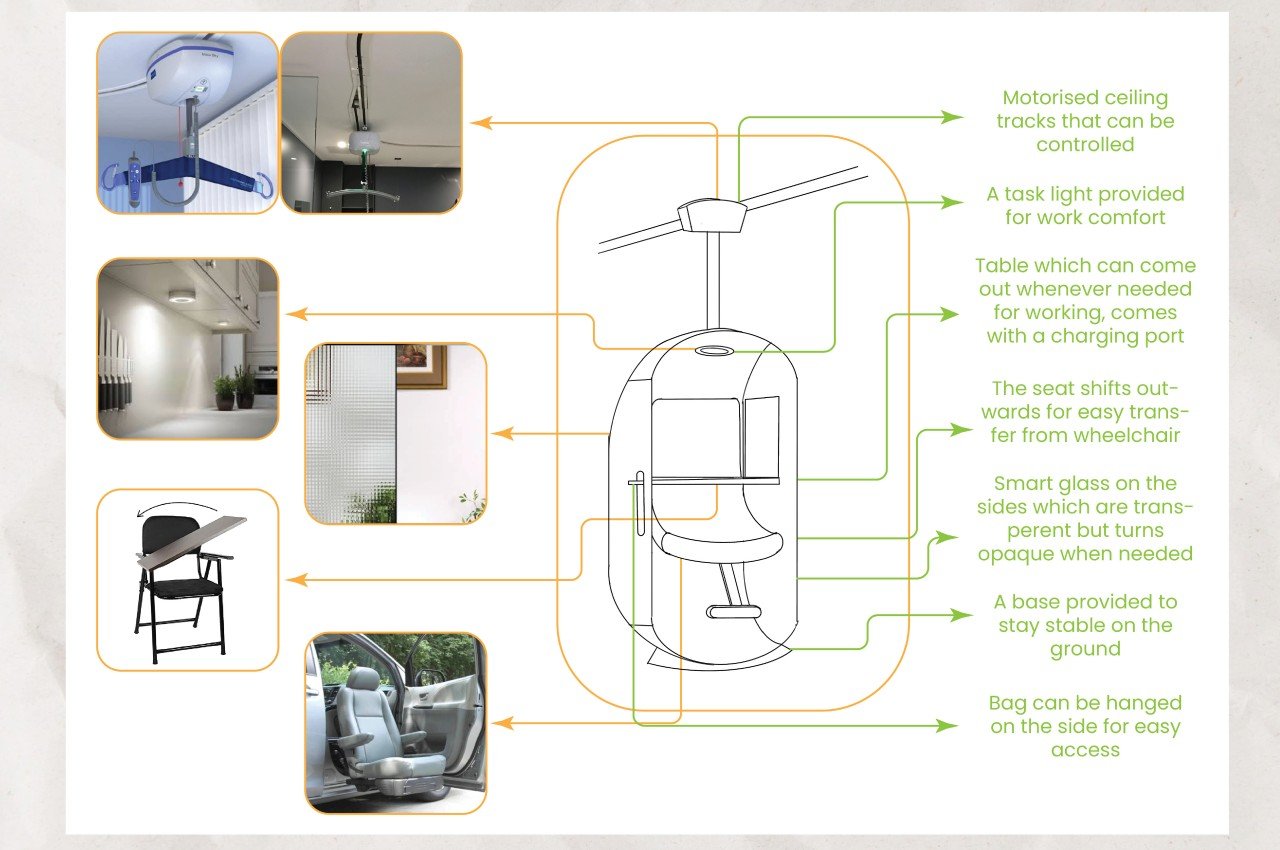 Motorised ceiling tracks that can be controlled

A task light provided for work comfort

Table which can come out whenever needed for working, comes with a charging port

The seat shifts outwards for easy transfer from wheelchair

Smart glass on the sides which are transperent but turns opaque when needed

A base provided to stay stable on the ground

Bag can be hanged on the side for easy access