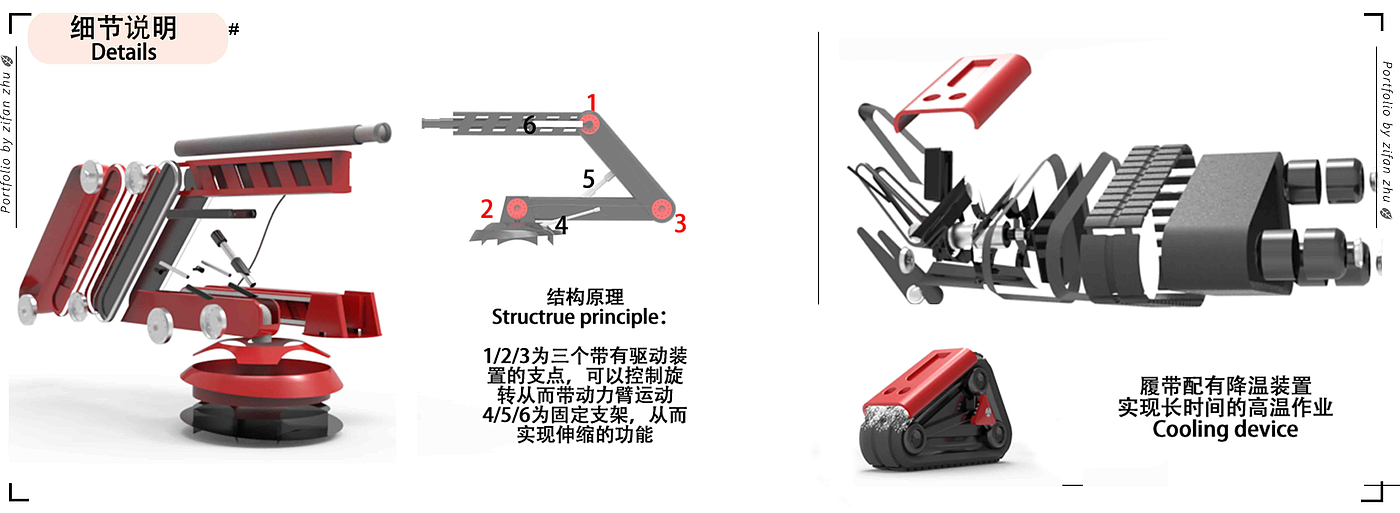 细节说明
Details
#

Portfolio by zifan zhu

1
6
5
2
4
3

结构原理
Structrue principle：

1/2/3为三个带有驱动装置的支点，可以控制旋转从而带动力臂运动
4/5/6为固定支架，从而实现伸缩的功能

Portfolio by zifan zhu

履带配有降温装置
实现长时间的高温作业
Cooling device