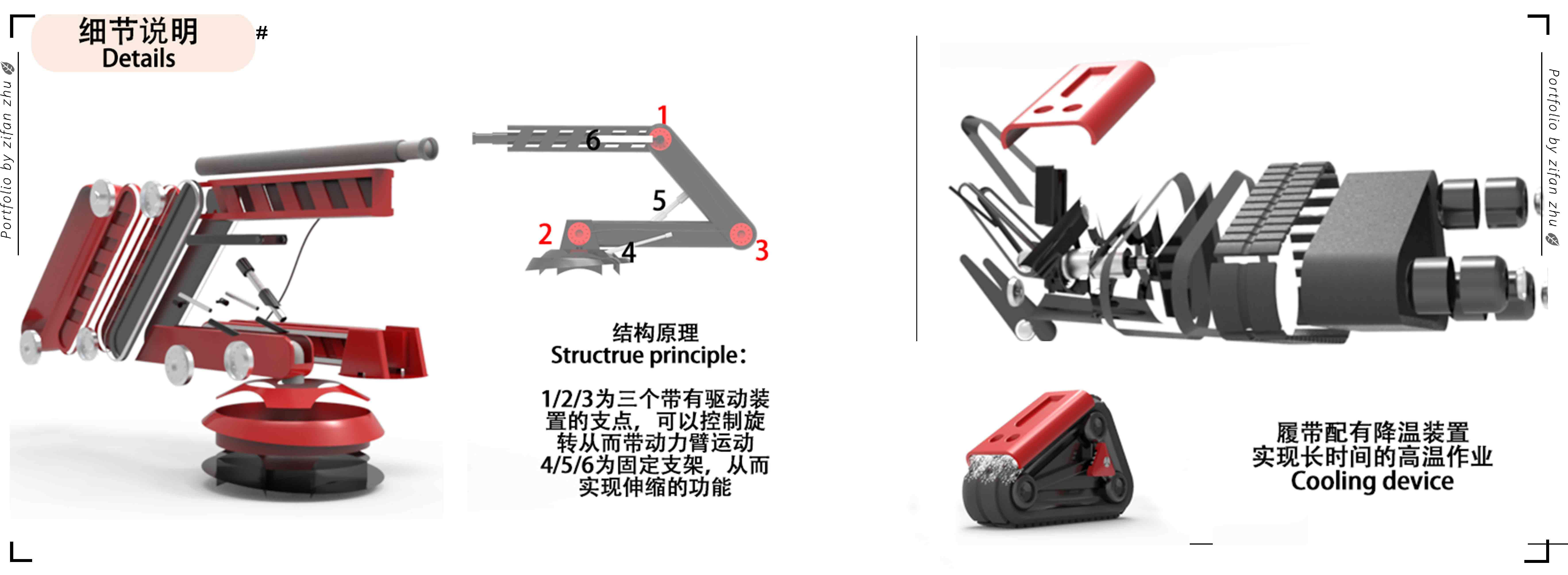 细节说明
Details
#

Portfolio by zifan zhu

1
6
5
2
4
3

结构原理
Structrue principle：

1/2/3为三个带有驱动装置的支点，可以控制旋转从而带动力臂运动
4/5/6为固定支架，从而实现伸缩的功能

Portfolio by zifan zhu

履带配有降温装置
实现长时间的高温作业
Cooling device