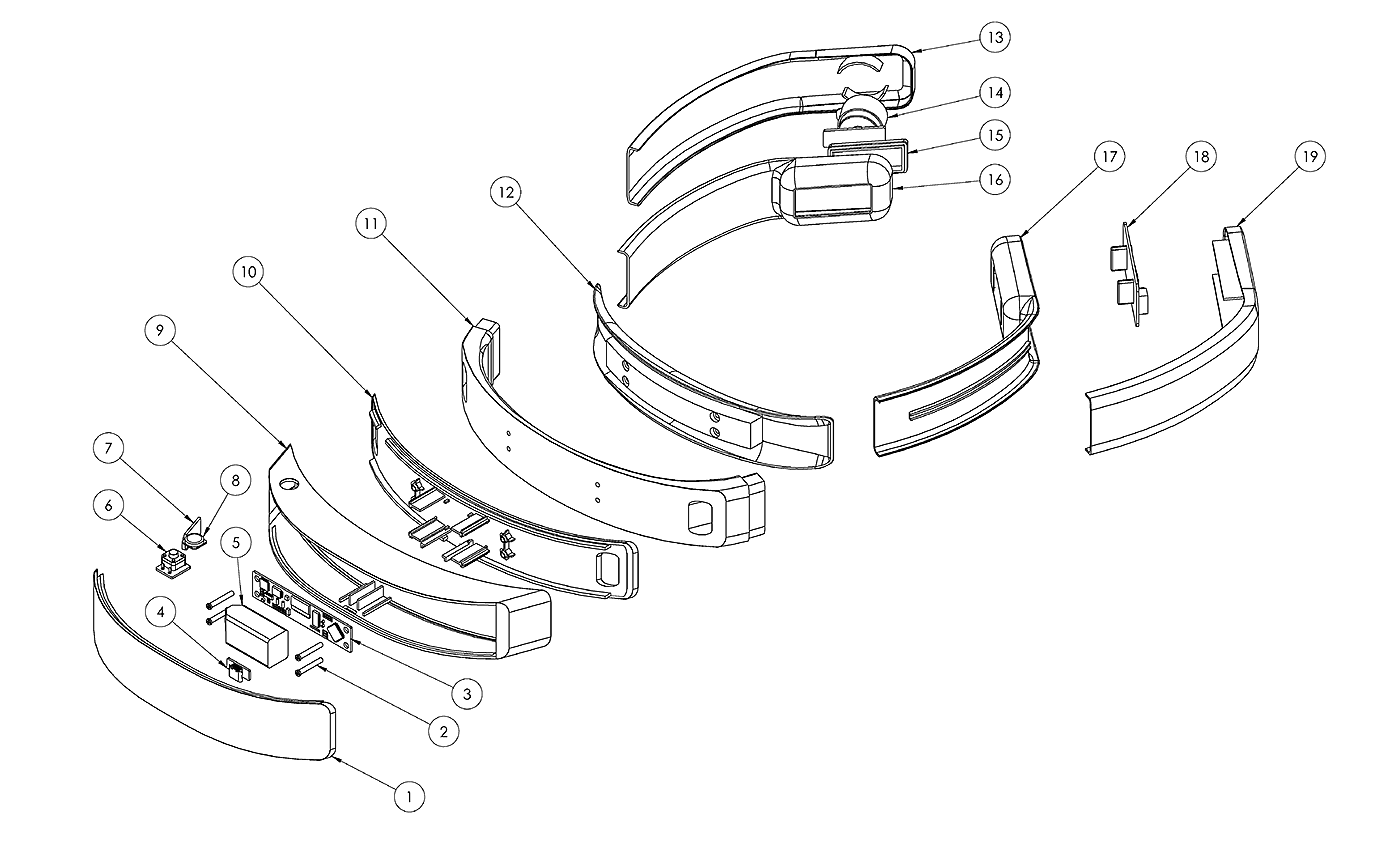 13
14
15
16
17
18
19
12
11
10
9
7
8
6
5
4
3
2
1