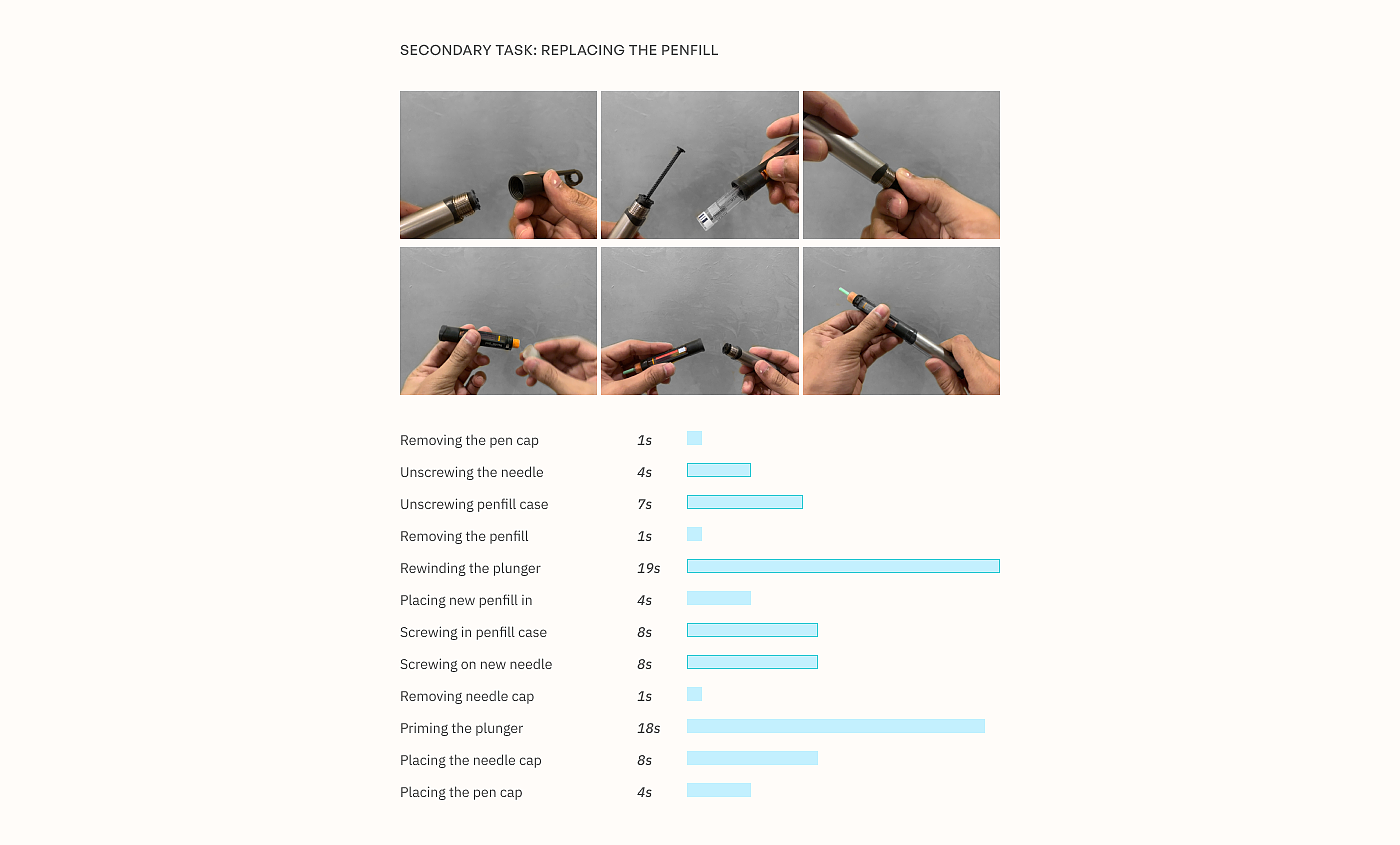 SECONDARY TASK: REPLACING THE PENFILL

Removing the pen cap 1s
Unscrewing the needle 4s
Unscrewing penfill case 7s
Removing the penfill 1s
Rewinding the plunger 19s
Placing new penfill in 4s
Screwing in penfill case 8s
Screwing on new needle 8s
Removing needle cap 1s
Priming the plunger 18s
Placing the needle cap 8s
Placing the pen cap 4s