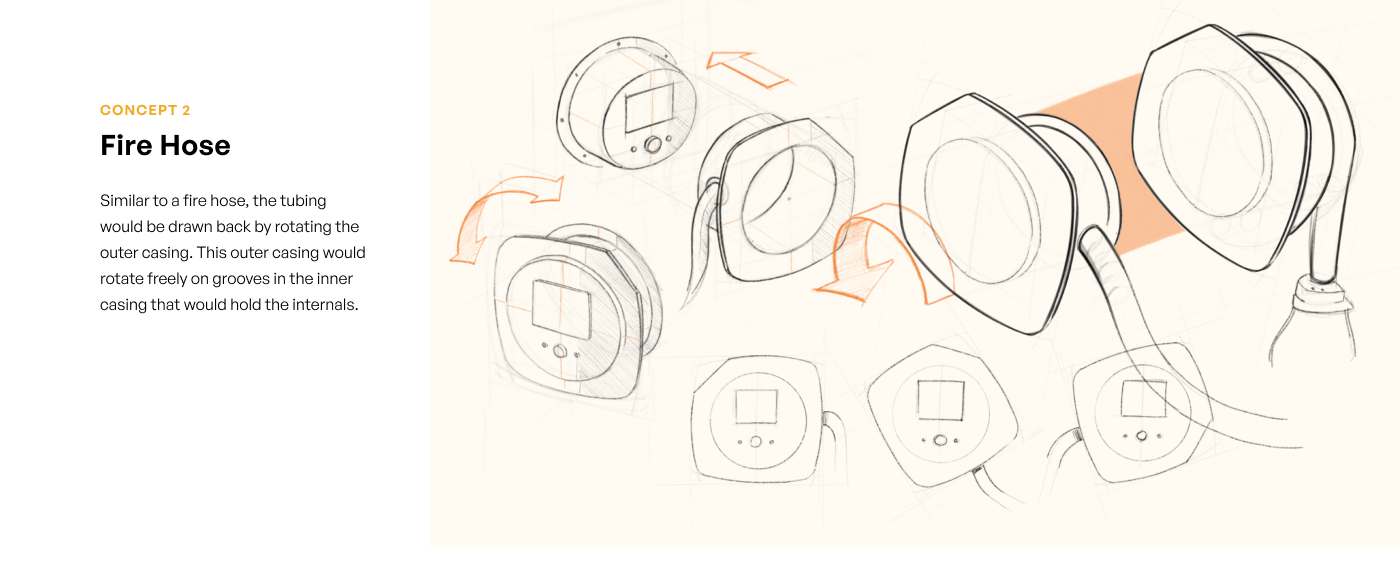 CONCEPT 2

Fire Hose

Similar to a fire hose, the tubing would be drawn back by rotating the outer casing. This outer casing would rotate freely on grooves in the inner casing that would hold the internals.