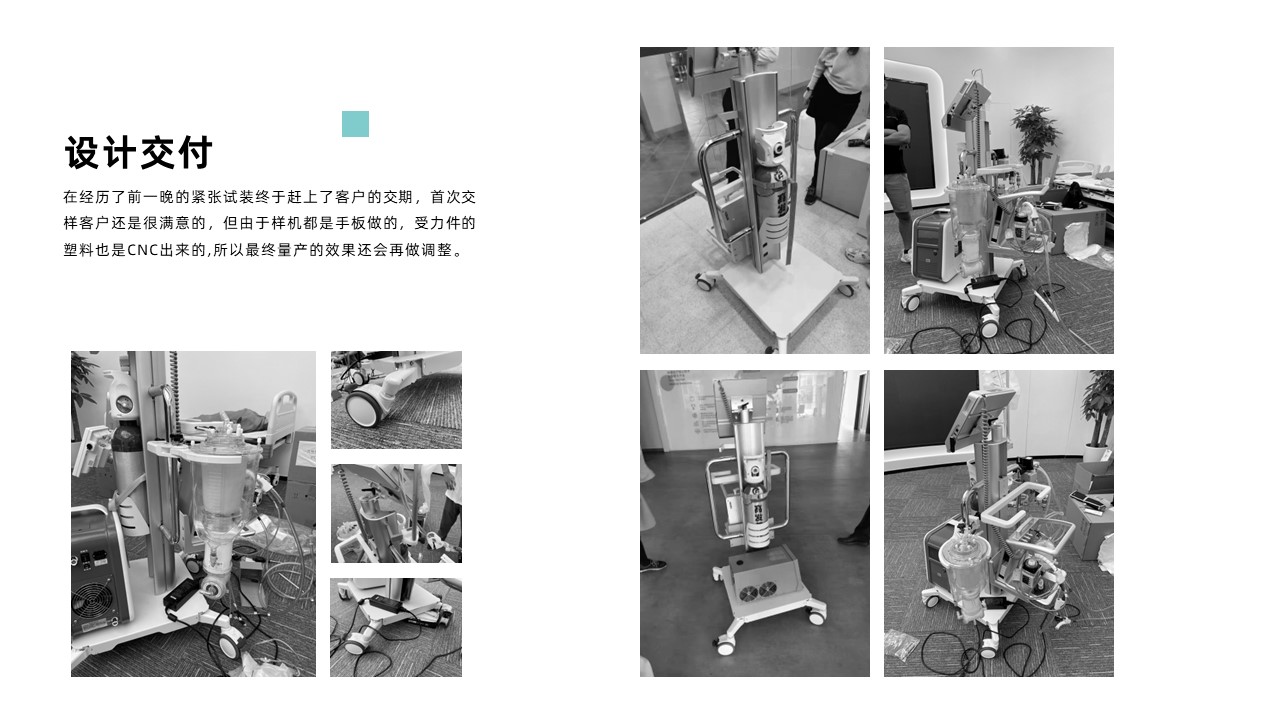 设计交付

在经历了前一晚的紧张试装终于赶上了客户的交期，首次交样客户还是很满意的，但由于样机都是手板做的，受力件的塑料也是CNC出来的,所以最终量产的效果还会再做调整。