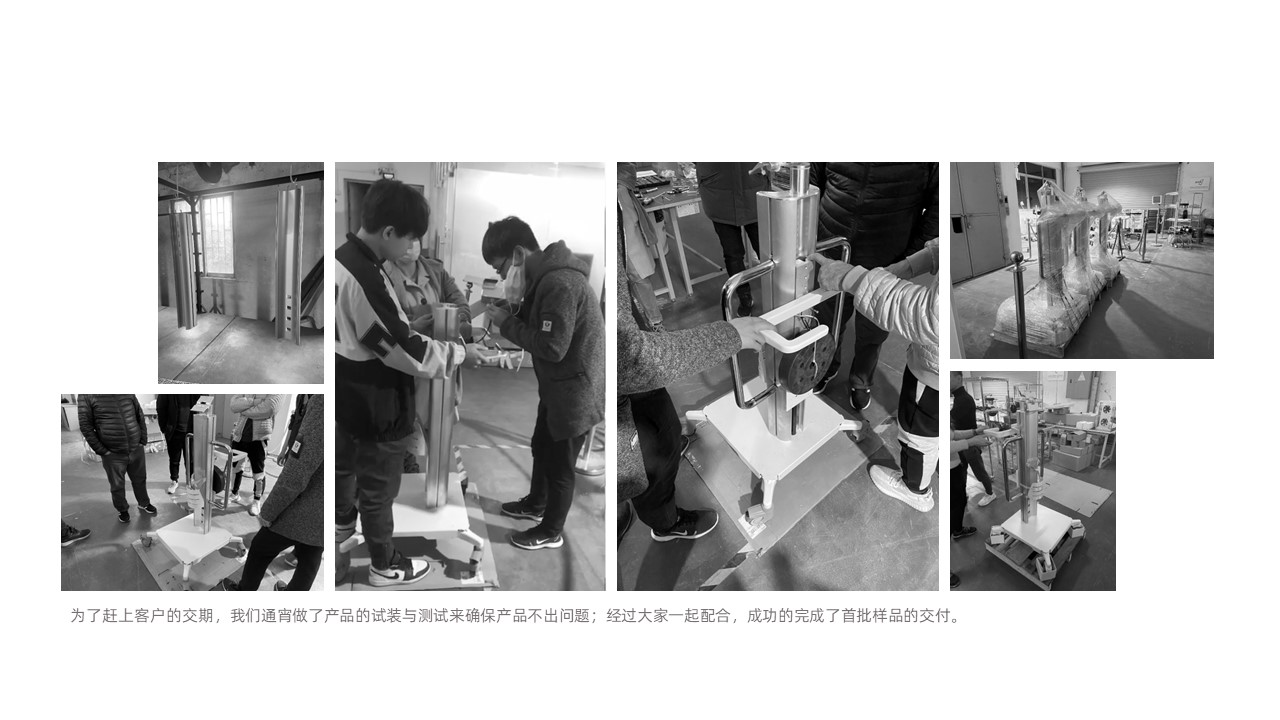 为了赶上客户的交期，我们通宵做了产品的试装与测试来确保产品不出问题；经过大家一起配合，成功的完成了首批样品的交付。