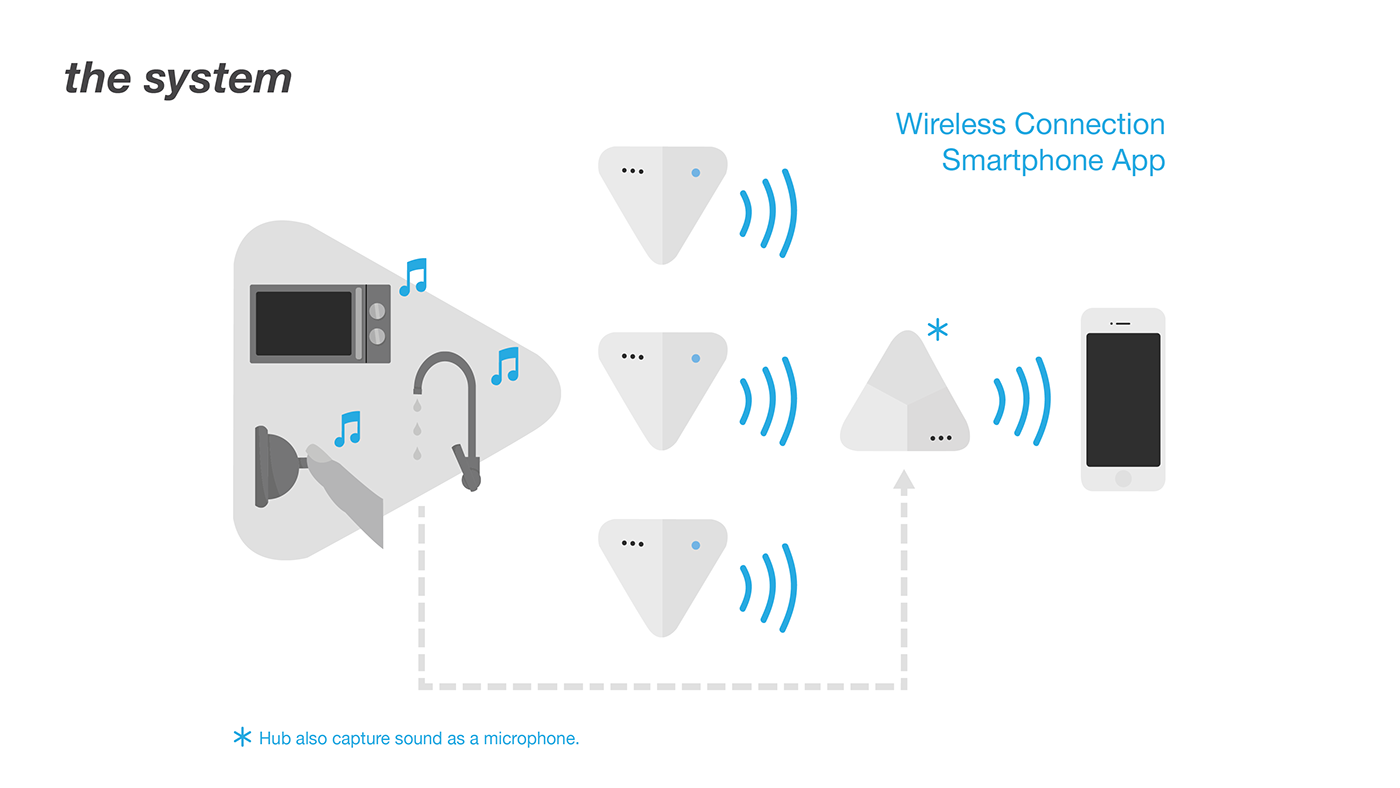 the system

Wireless Connection
Smartphone App

*

* Hub also capture sound as a microphone.