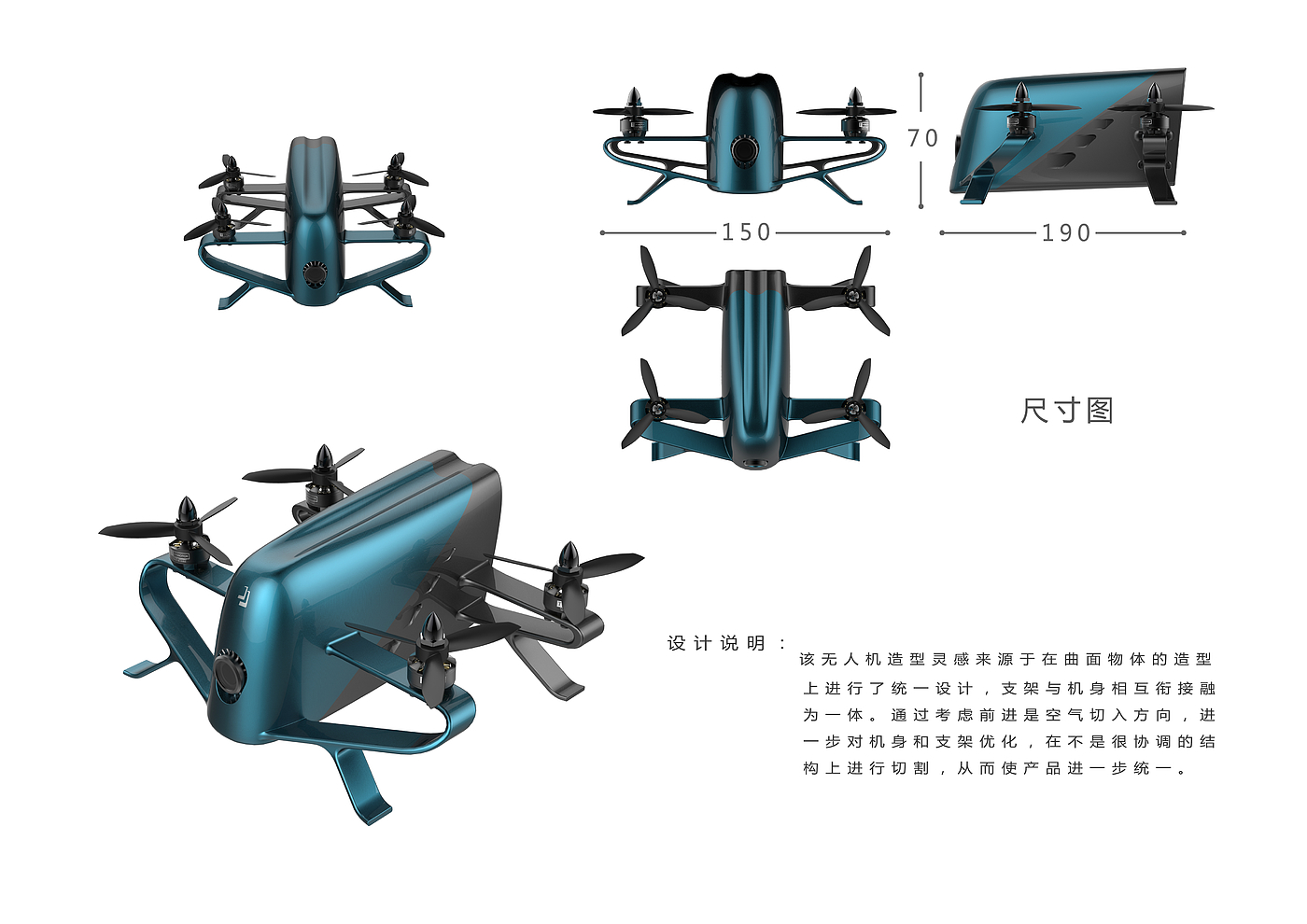 70

150

190

尺寸图

设计说明：

该无人机造型灵感来源于在曲面物体的造型上进行了统一设计，支架与机身相互衔接融为一体。通过考虑前进是空气切入方向，进一步对机身和支架优化，在不是很协调的结构上进行切割，从而使产品进一步统一。