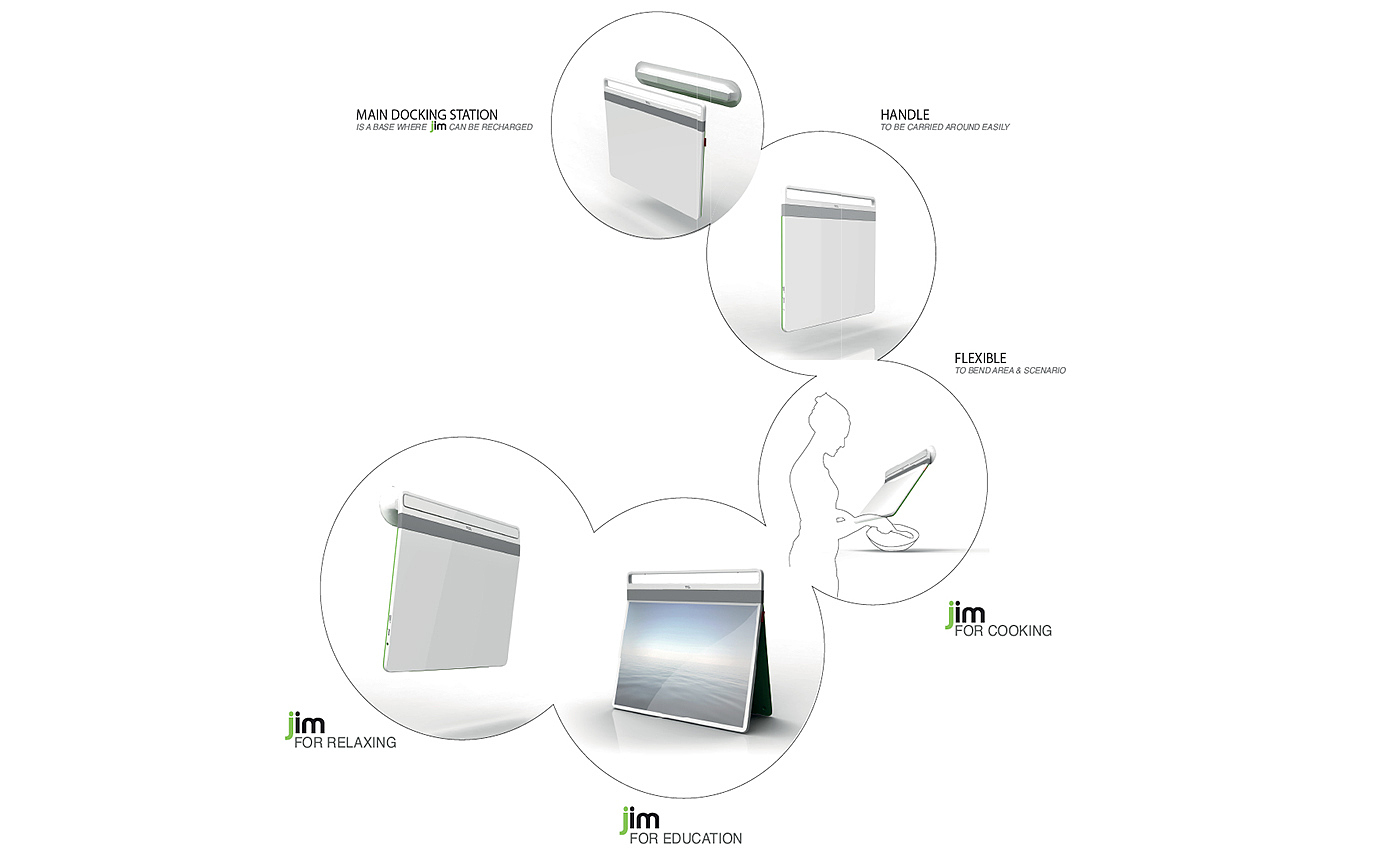 MAIN DOCKING STATION
IS A BASE WHERE jim CAN BE RECHARGED

HANDLE
TO BE CARRIED AROUND EASILY

FLEXIBLE
TO BEND AREA & SCENARIO

jim
FOR COOKING

jim
FOR RELAXING

jim
FOR EDUCATION