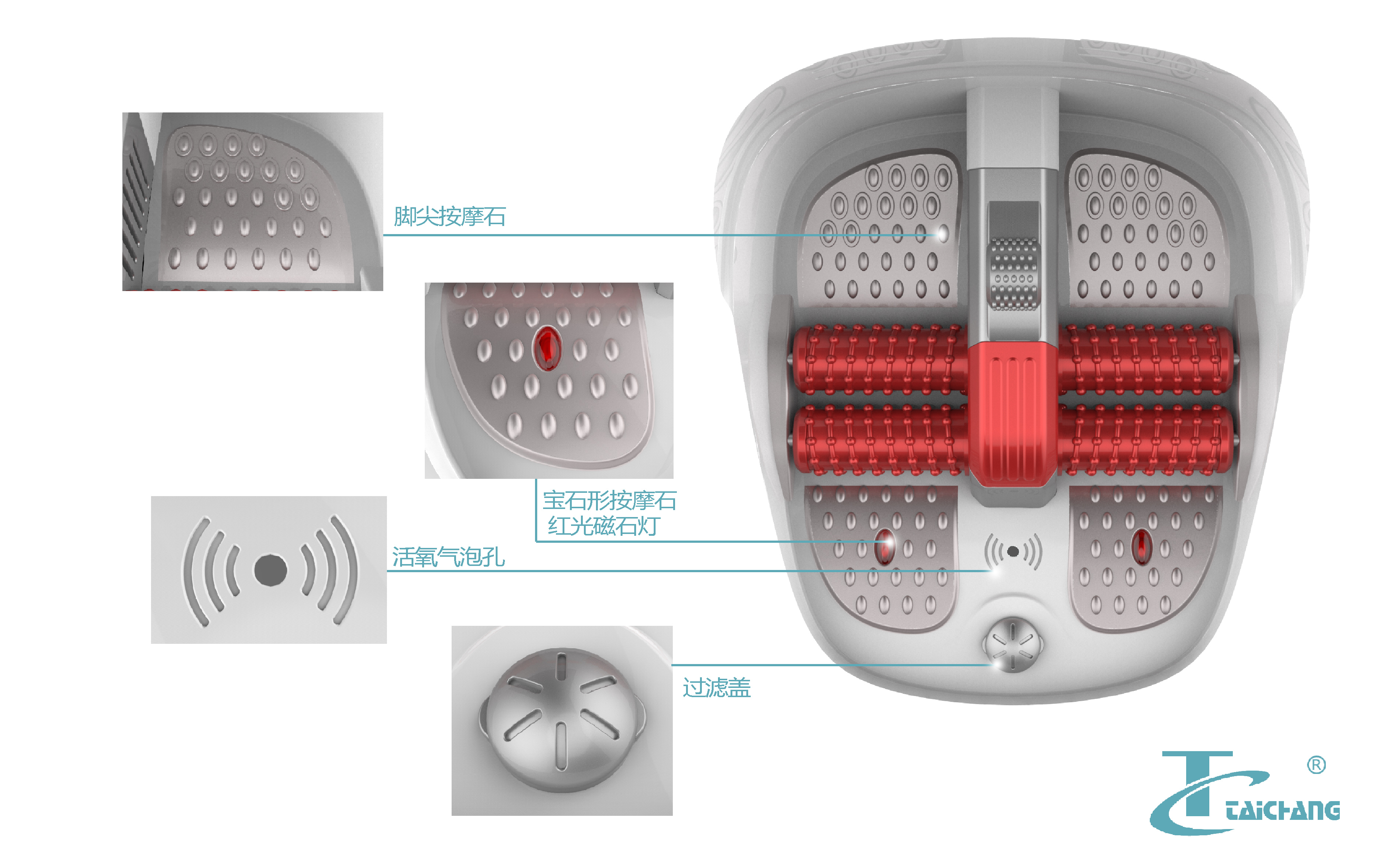 脚尖按摩石

宝石形按摩石
红光磁石灯

活氧气泡孔

过滤盖

®
TAICHANG