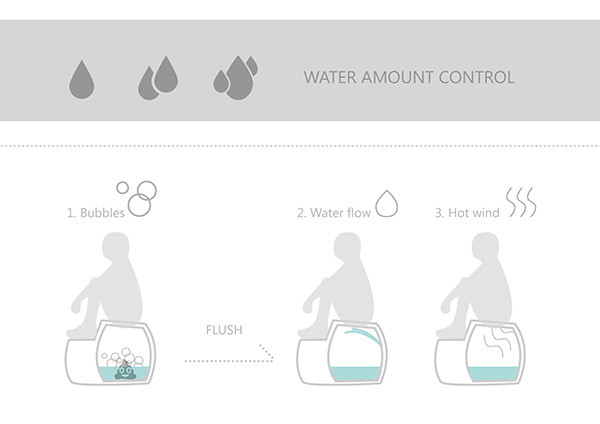 WATER AMOUNT CONTROL

1. Bubbles

2. Water flow

3. Hot wind

FLUSH