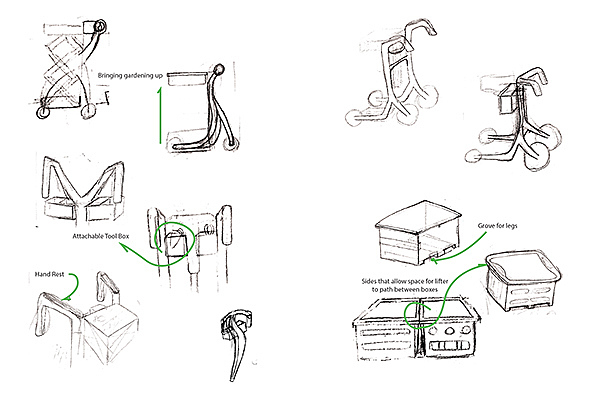 Bringing gardening up

Attachable Tool Box

Hand Rest

Grove for legs

Sides that allow space for lifter to path between boxes