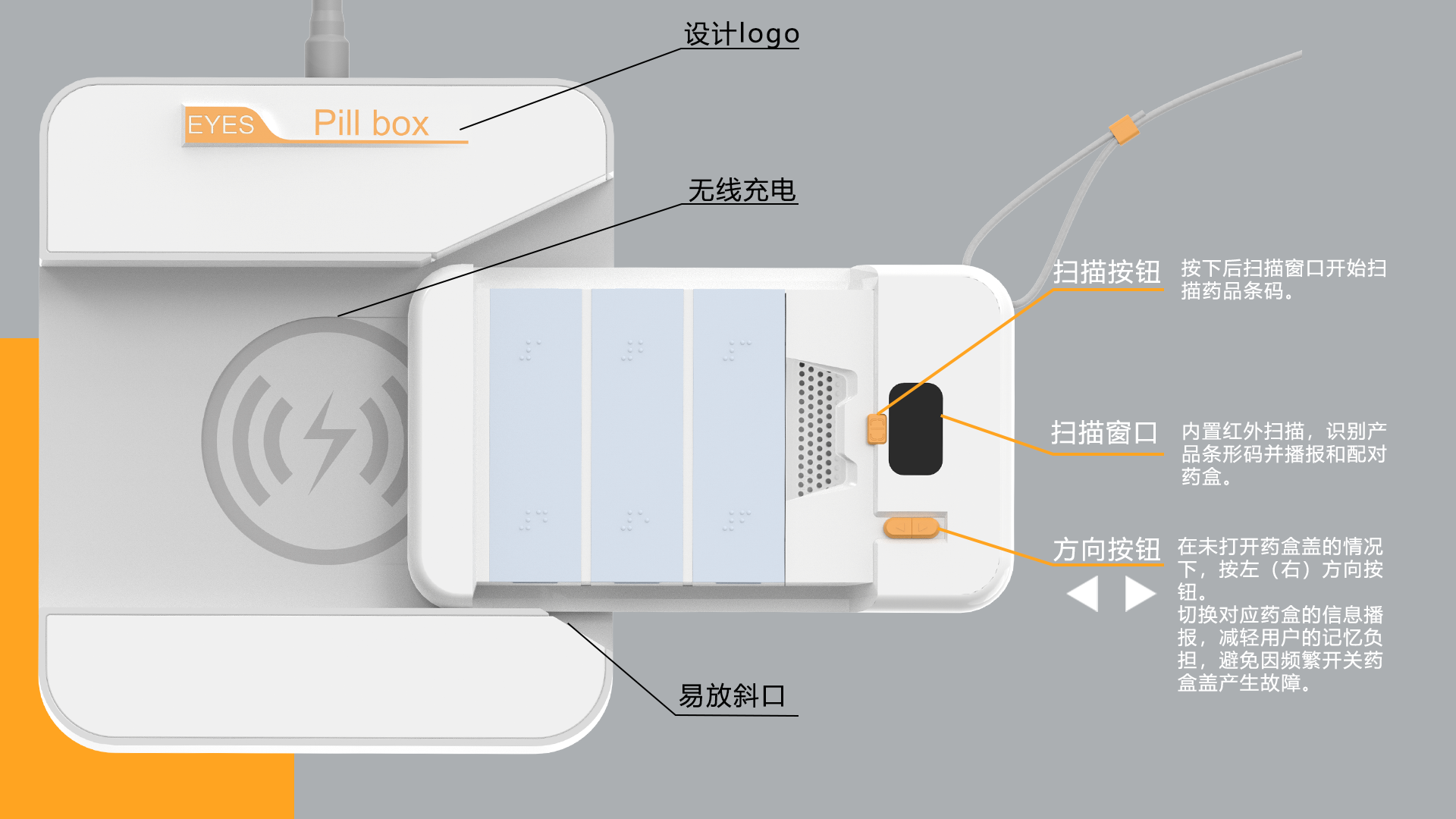 设计logo

EYES Pill box

无线充电

扫描按钮 按下后扫描窗口开始扫描药品条码。

扫描窗口 内置红外扫描，识别产品条形码并播报和配对药盒。

方向按钮 在未打开药盒盖的情况下，按左（右）方向按钮。
切换对应药盒的信息播报，减轻用户的记忆负担，避免因频繁开关药盒盖产生故障。

易放斜口