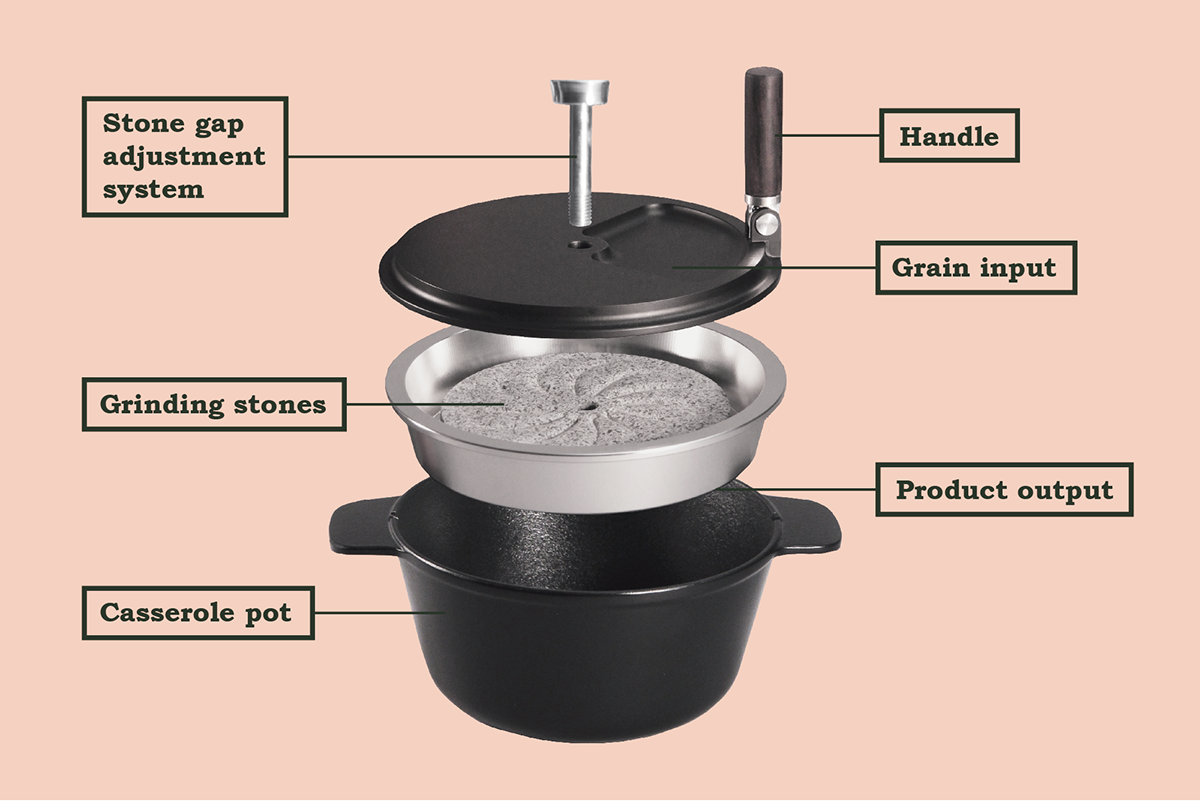 Stone gap adjustment system

Handle

Grain input

Grinding stones

Product output

Casserole pot