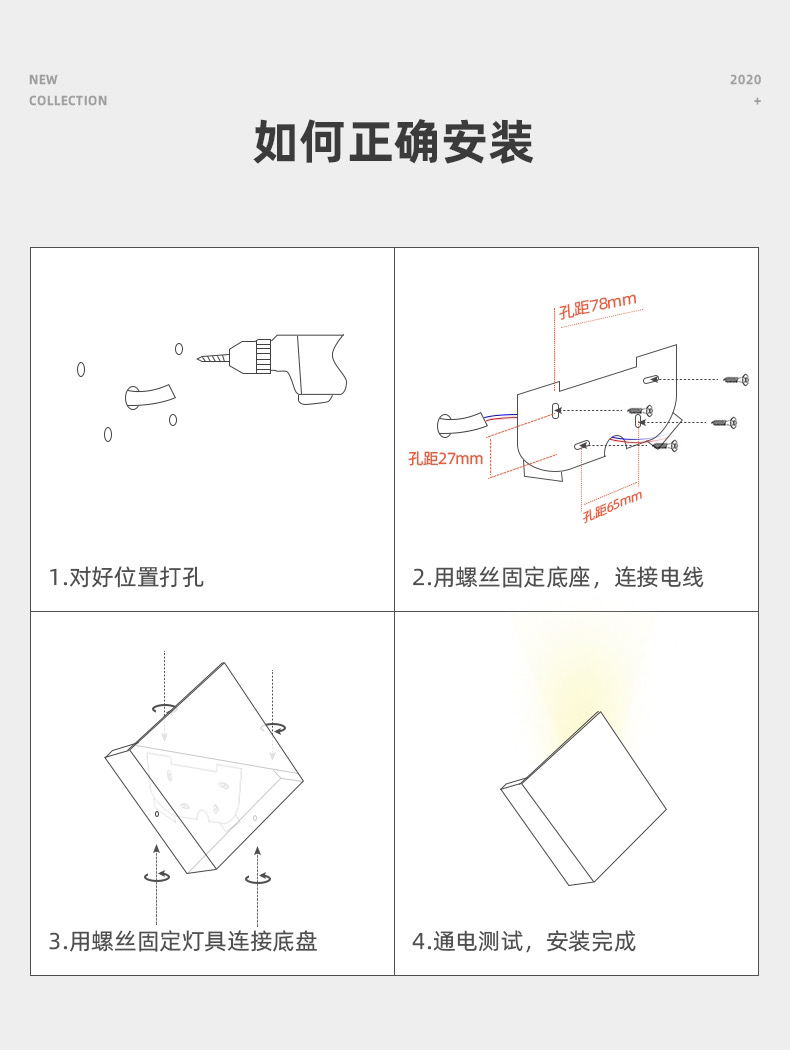 NEW
COLLECTION

2020
+

如何正确安装

1.对好位置打孔

孔距78mm
孔距27mm
孔距65mm

2.用螺丝固定底座，连接电线

3.用螺丝固定灯具连接底盘

4.通电测试，安装完成