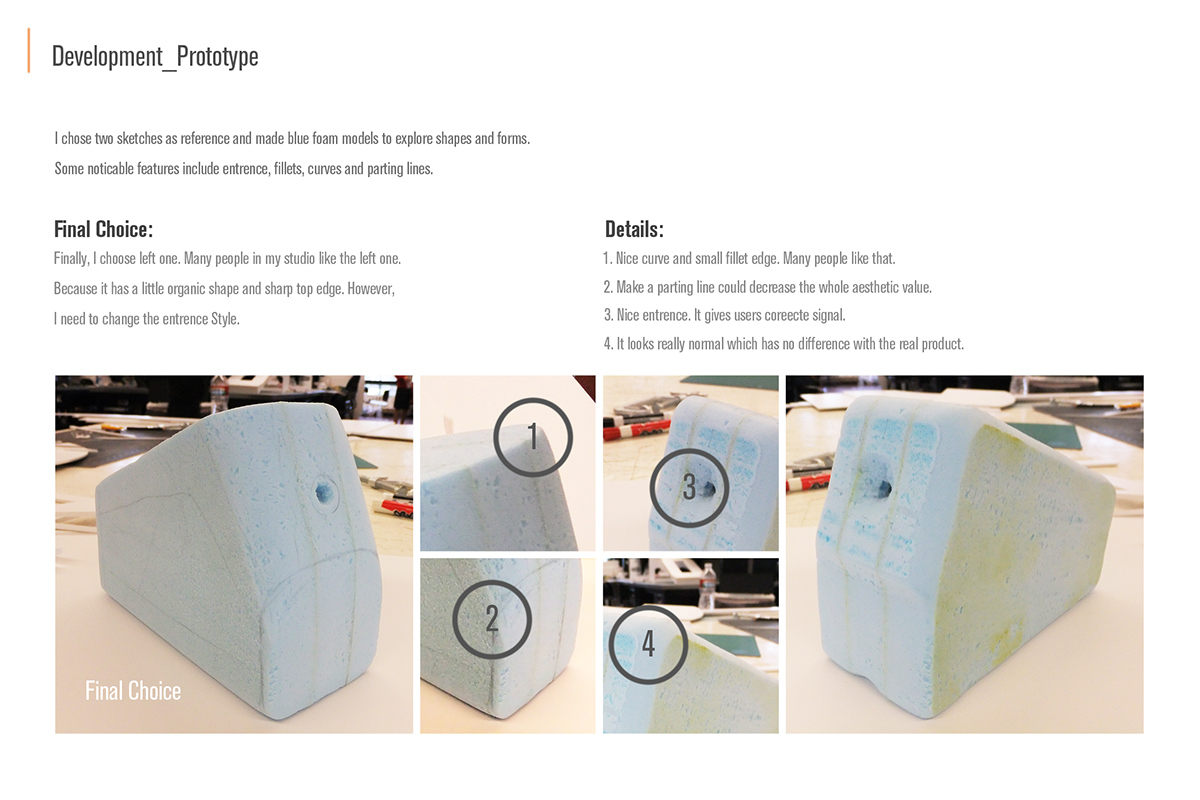 Development_Prototype

I chose two sketches as reference and made blue foam models to explore shapes and forms.
Some noticable features include entrence, fillets, curves and parting lines.

Final Choice:
Finally, I choose left one. Many people in my studio like the left one.
Because it has a little organic shape and sharp top edge. However,
I need to change the entrence Style.

Details:
1. Nice curve and small fillet edge. Many people like that.
2. Make a parting line could decrease the whole aesthetic value.
3. Nice entrence. It gives users coreecte signal.
4. It looks really normal which has no difference with the real product.

Final Choice

1

2

3

4