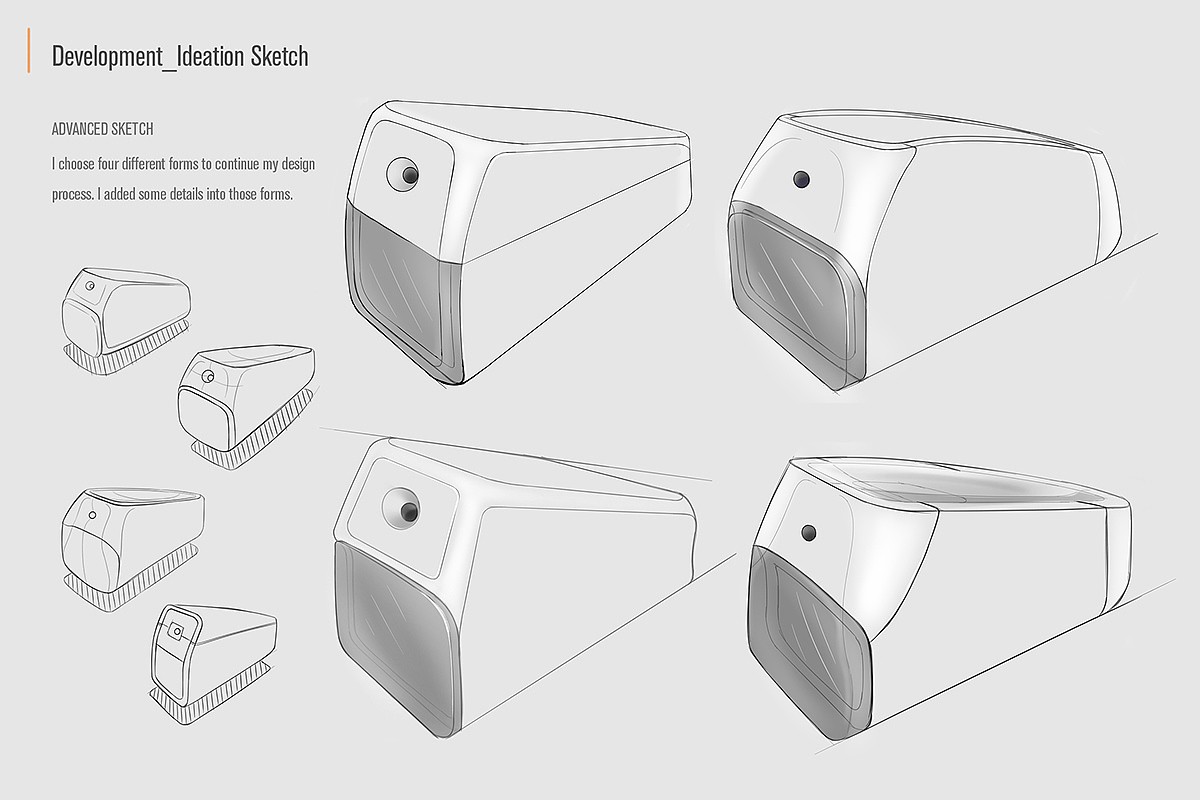 Development_Ideation Sketch

ADVANCED SKETCH

I choose four different forms to continue my design process. I added some details into those forms.