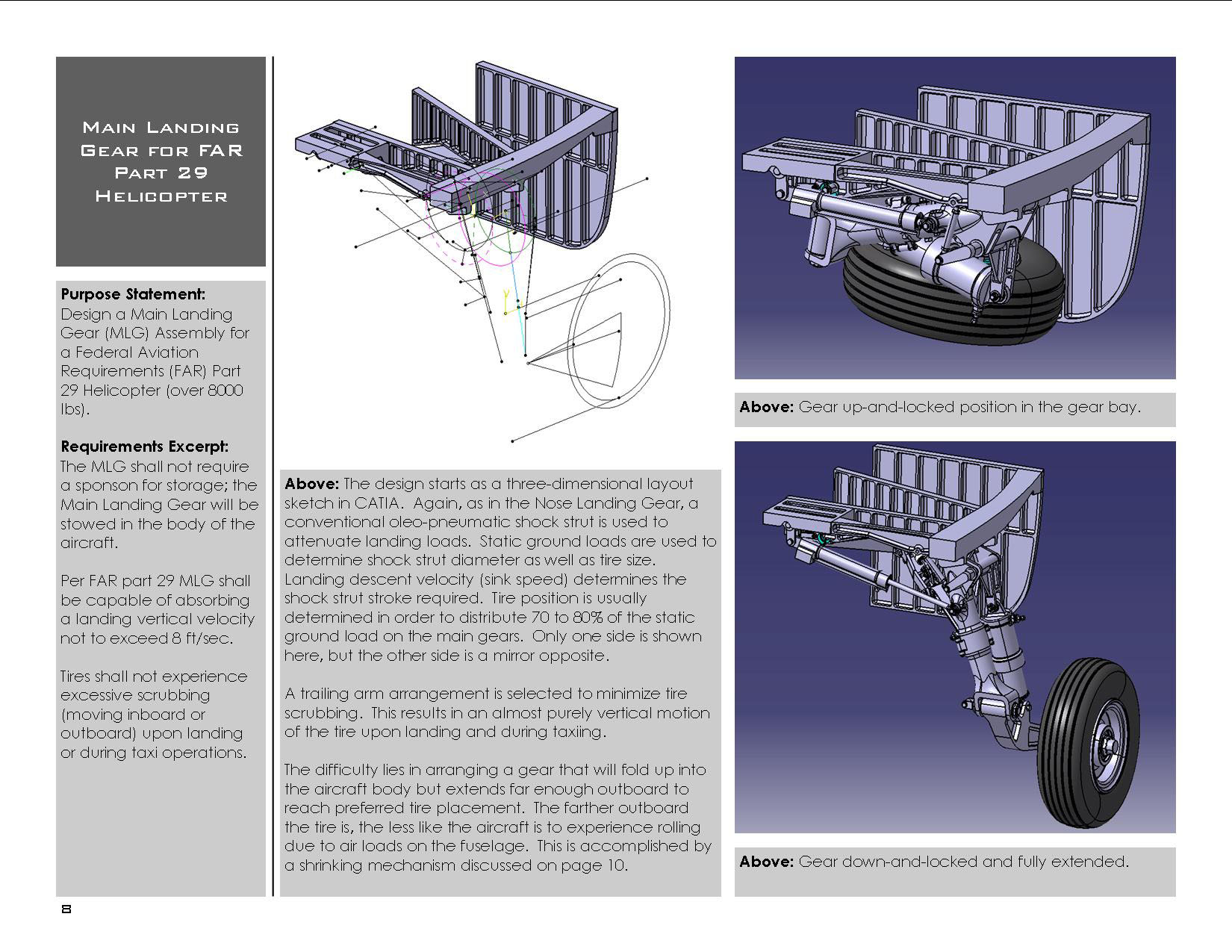 Main Landing Gear for FAR Part 29 Helicopter

Purpose Statement:
Design a Main Landing Gear (MLG) Assembly for a Federal Aviation Requirements (FAR) Part 29 Helicopter (over 8000 lbs).

Requirements Excerpt:
The MLG shall not require a sponson for storage; the Main Landing Gear will be stowed in the body of the aircraft.

Per FAR part 29 MLG shall be capable of absorbing a landing vertical velocity not to exceed 8 ft/sec.

Tires shall not experience excessive scrubbing (moving inboard or outboard) upon landing or during taxi operations.

Above: The design starts as a three-dimensional layout sketch in CATIA. Again, as in the Nose Landing Gear, a conventional oleo-pneumatic shock strut is used to attenuate landing loads. Static ground loads are used to determine shock strut diameter as well as tire size. Landing descent velocity (sink speed) determines the shock strut stroke required. Tire position is usually determined in order to distribute 70 to 80% of the static ground load on the main gears. Only one side is shown here, but the other side is a mirror opposite.

A trailing arm arrangement is selected to minimize tire scrubbing. This results in an almost purely vertical motion of the tire upon landing and during taxiing.

The difficulty lies in arranging a gear that will fold up into the aircraft body but extends far enough outboard to reach preferred tire placement. The farther outboard the tire is, the less like the aircraft is to experience rolling due to air loads on the fuselage. This is accomplished by a shrinking mechanism discussed on page 10.

Above: Gear up-and-locked position in the gear bay.

Above: Gear down-and-locked and fully extended.

8