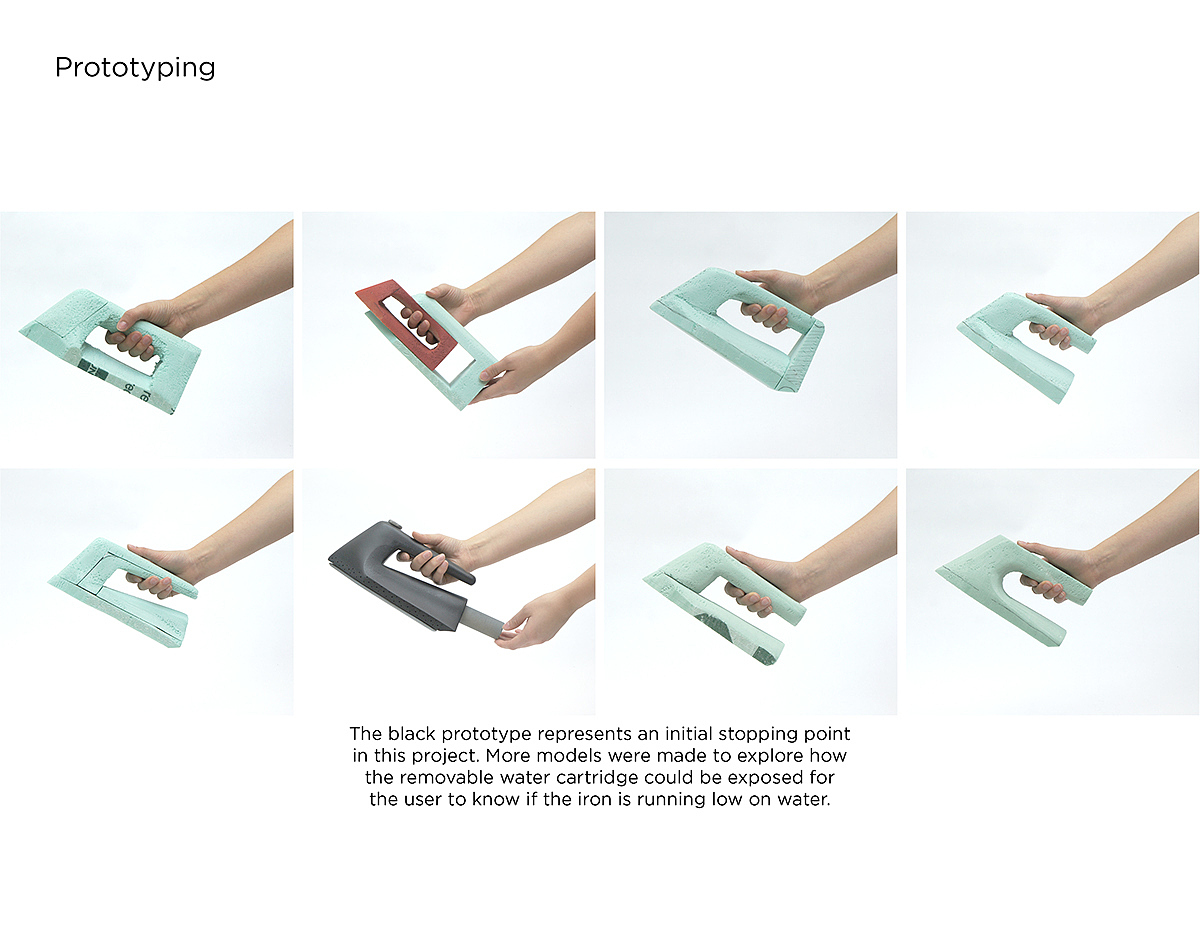 Prototyping

The black prototype represents an initial stopping point in this project. More models were made to explore how the removable water cartridge could be exposed for the user to know if the iron is running low on water.