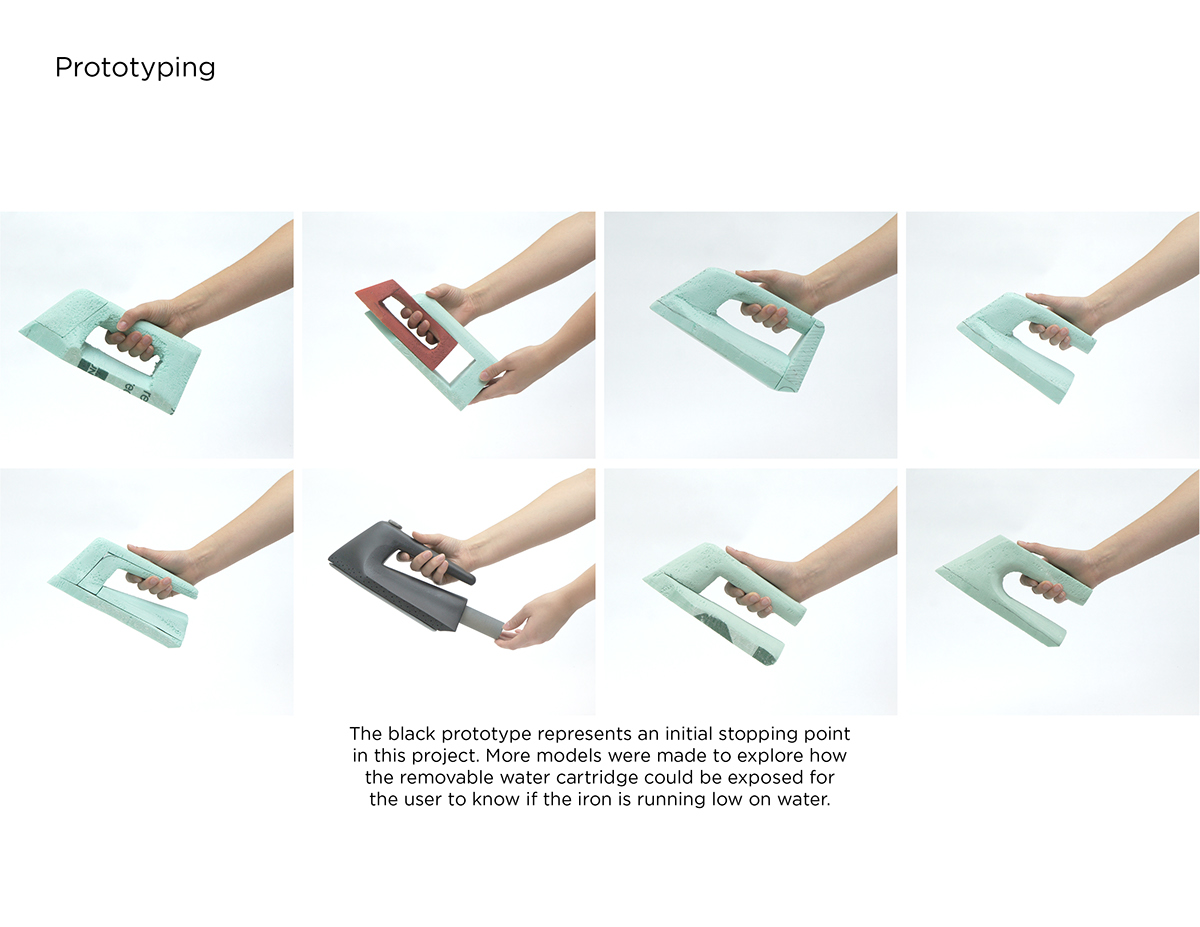 Prototyping

The black prototype represents an initial stopping point in this project. More models were made to explore how the removable water cartridge could be exposed for the user to know if the iron is running low on water.