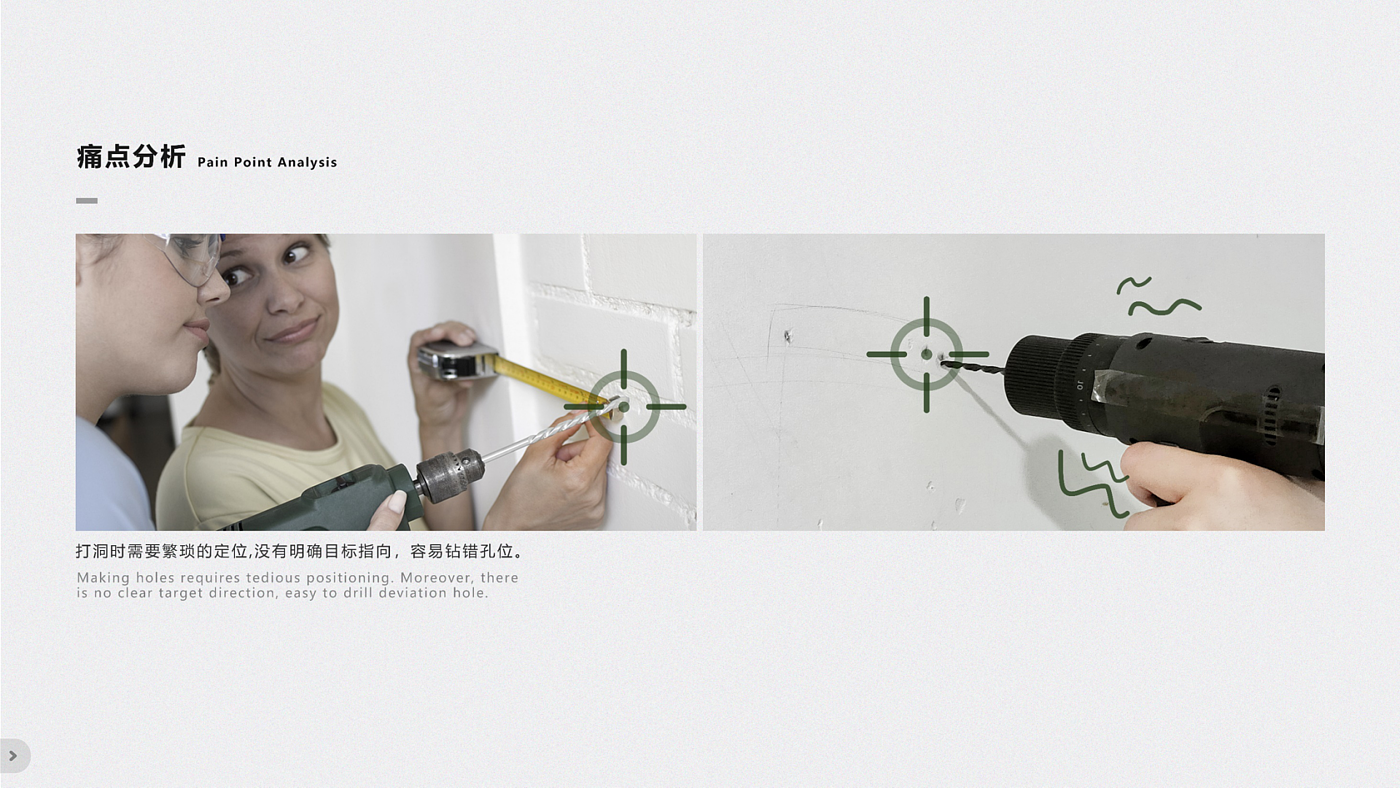 痛点分析 Pain Point Analysis

打洞时需要繁琐的定位,没有明确目标指向，容易钻错孔位。

Making holes requires tedious positioning. Moreover, there is no clear target direction, easy to drill deviation hole.